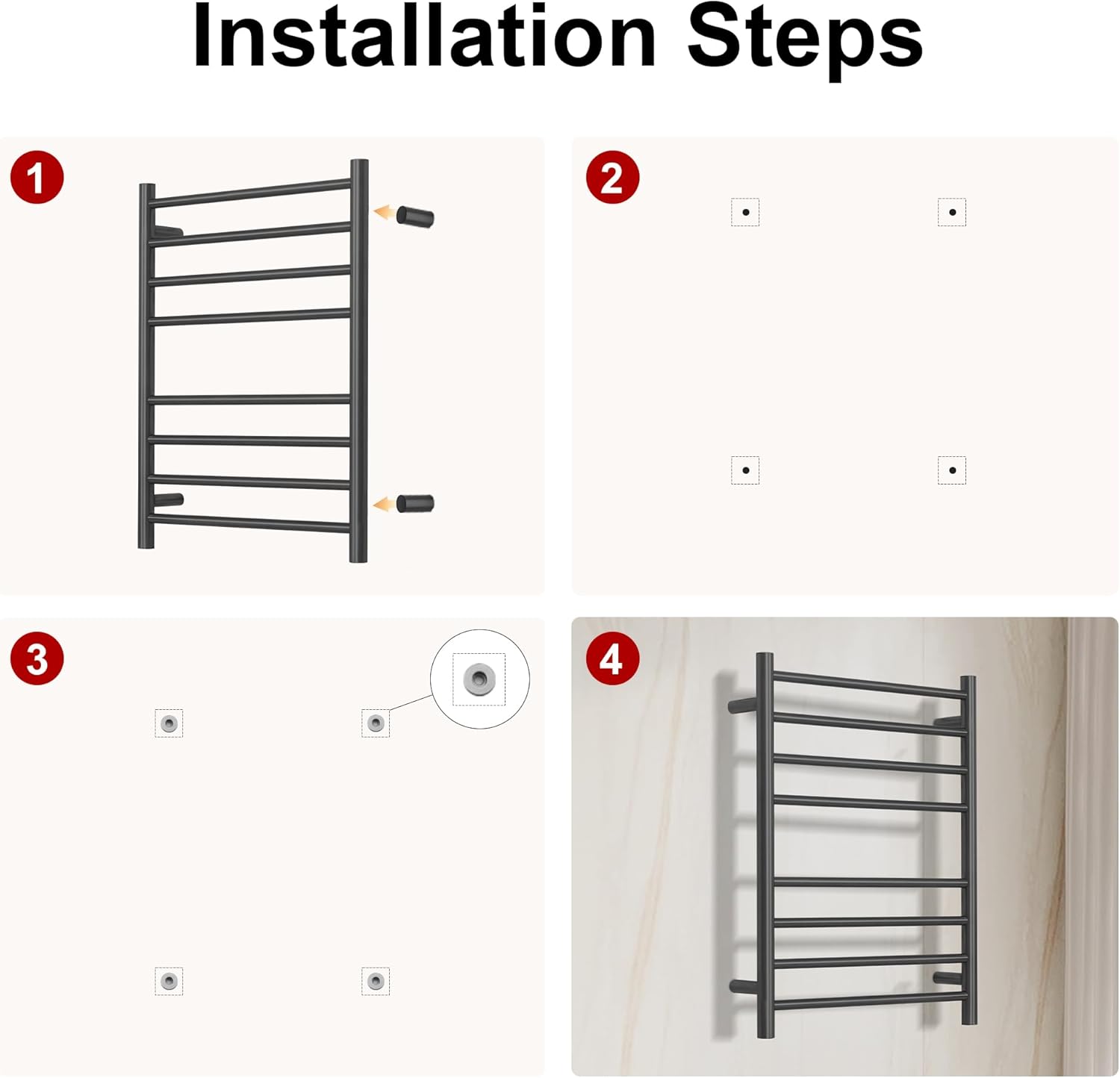 Installation Steps

1

2

3

4