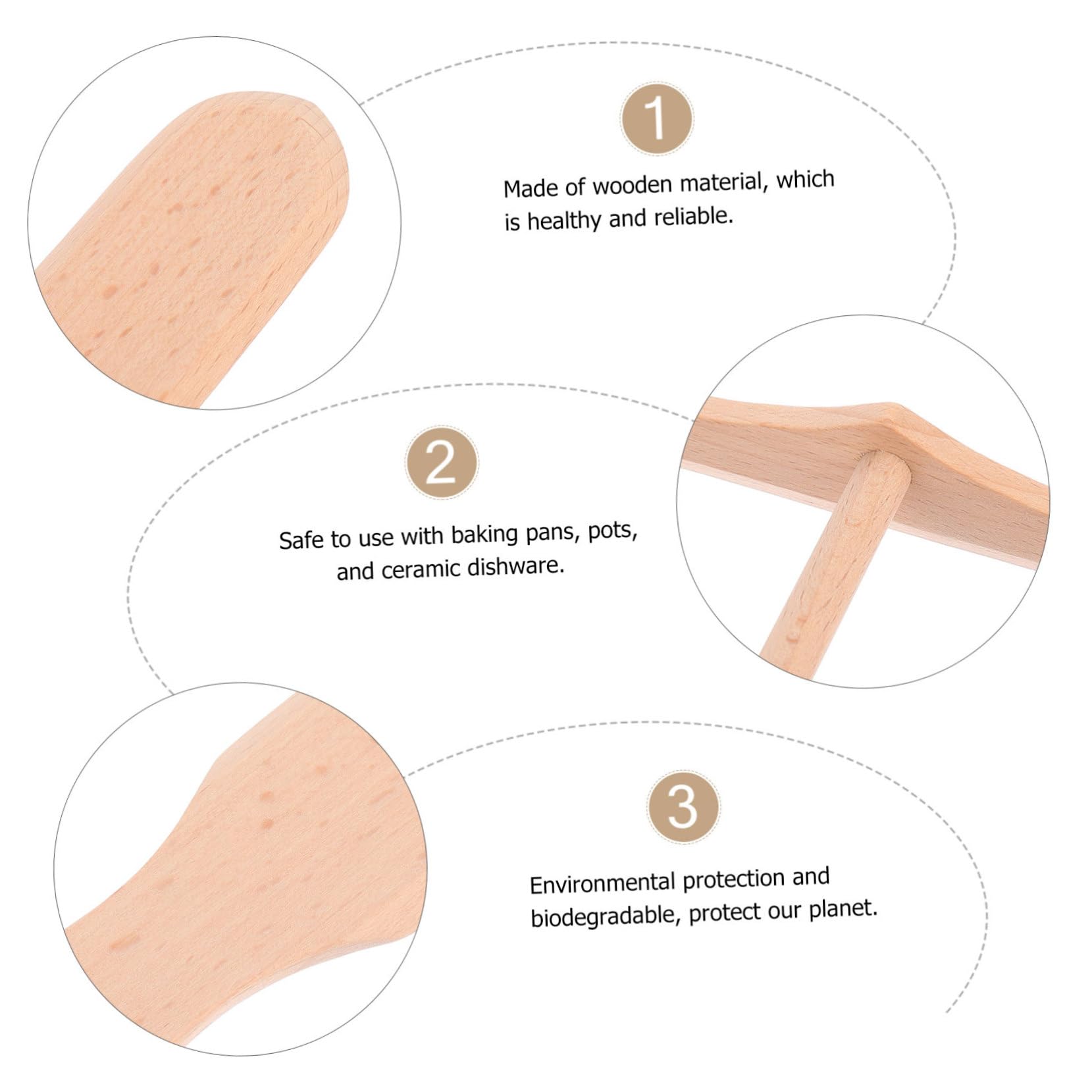 1

Made of wooden material, which is healthy and reliable.

2

Safe to use with baking pans, pots, and ceramic dishware.

3

Environmental protection and biodegradable, protect our planet.