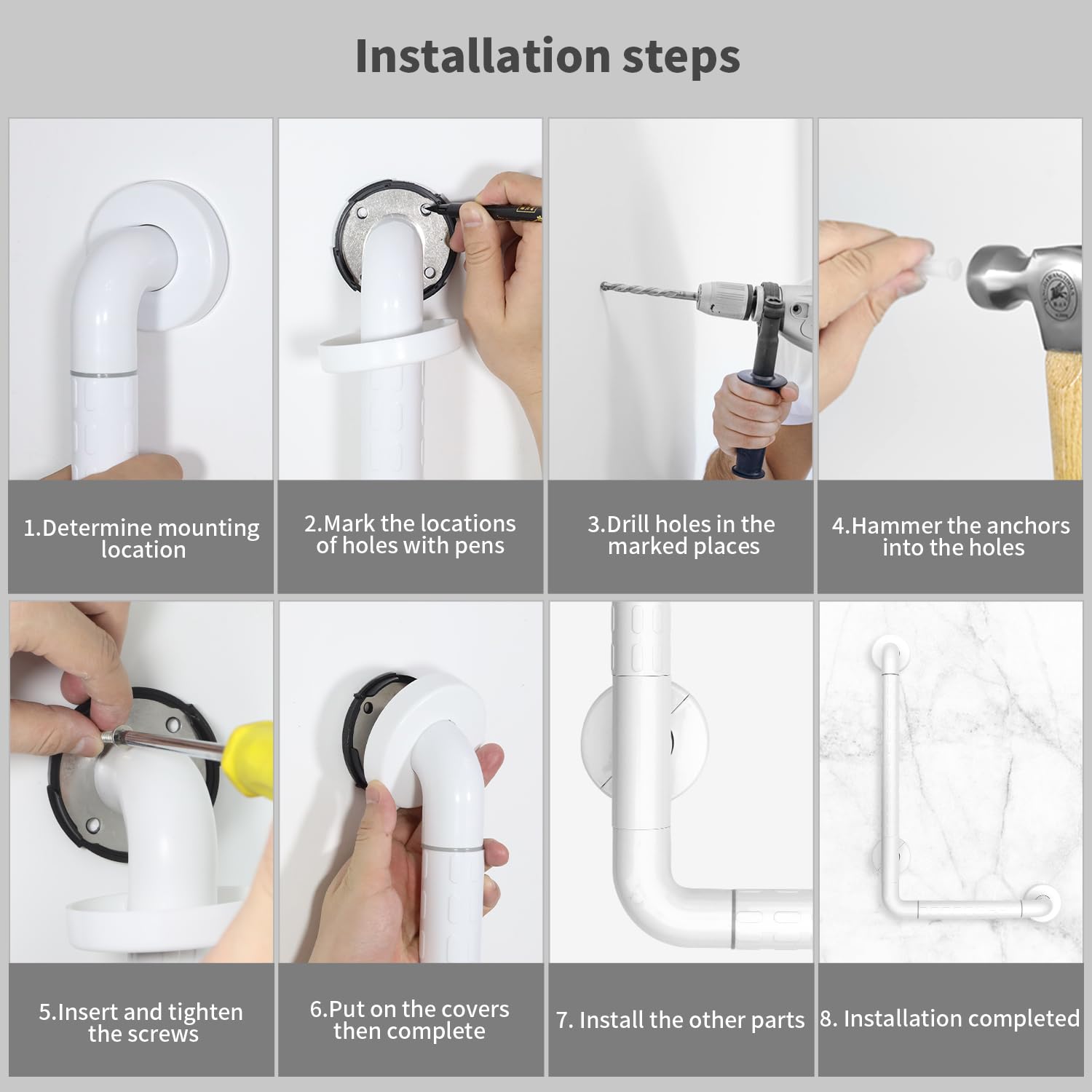 Installation steps

1.Determine mounting location

2.Mark the locations of holes with pens

3.Drill holes in the marked places

4.Hammer the anchors into the holes

5.Insert and tighten the screws

6.Put on the covers then complete

7. Install the other parts

8. Installation completed