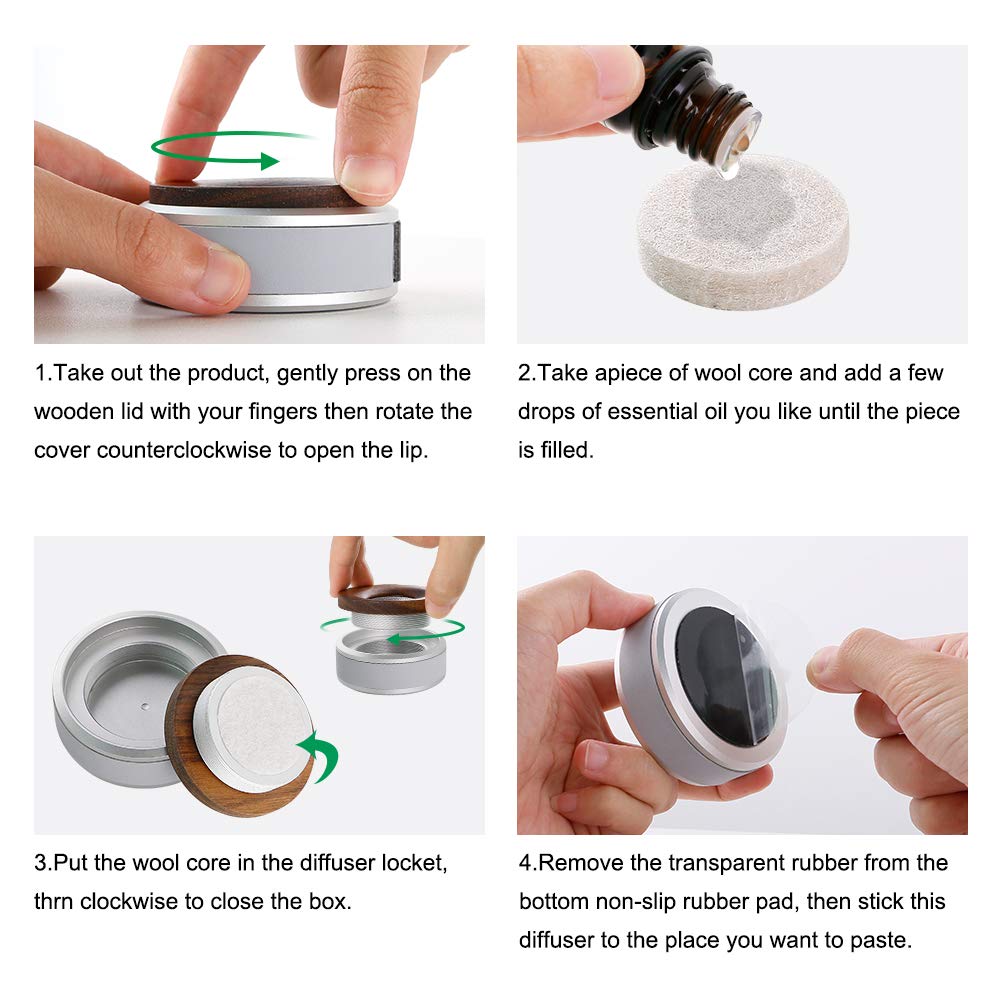 1.Take out the product, gently press on the wooden lid with your fingers then rotate the cover counterclockwise to open the lip.

2.Take apiece of wool core and add a few drops of essential oil you like until the piece is filled.

3.Put the wool core in the diffuser locket, thrn clockwise to close the box.

4.Remove the transparent rubber from the bottom non-slip rubber pad, then stick this diffuser to the place you want to paste.