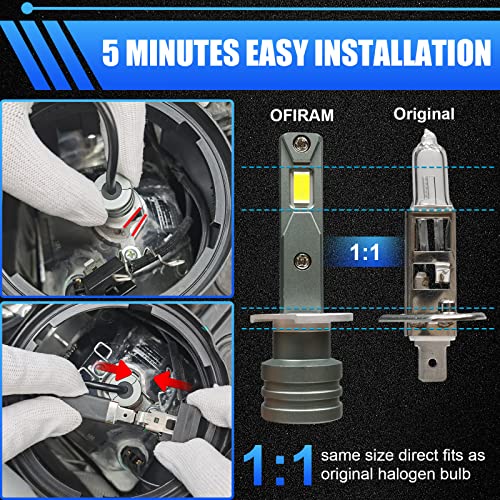 5 MINUTES EASY INSTALLATION

OFIRAM

Original

1:1

1:1 same size direct fits as original halogen bulb