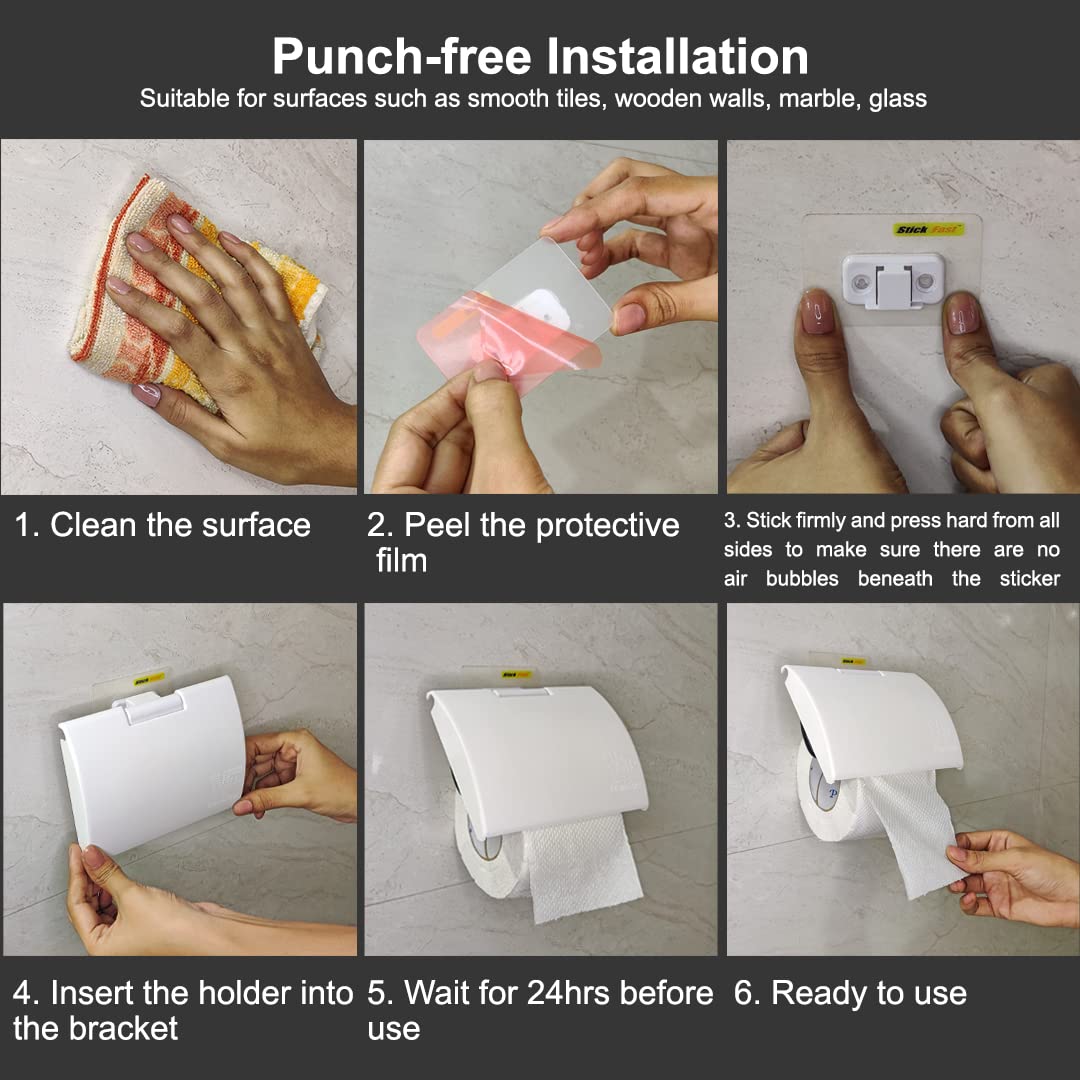 Punch-free Installation
Suitable for surfaces such as smooth tiles, wooden walls, marble, glass

Stick Fast

1. Clean the surface

2. Peel the protective film

3. Stick firmly and press hard from all sides to make sure there are no air bubbles beneath the sticker

4. Insert the holder into the bracket

5. Wait for 24hrs before use

6. Ready to use