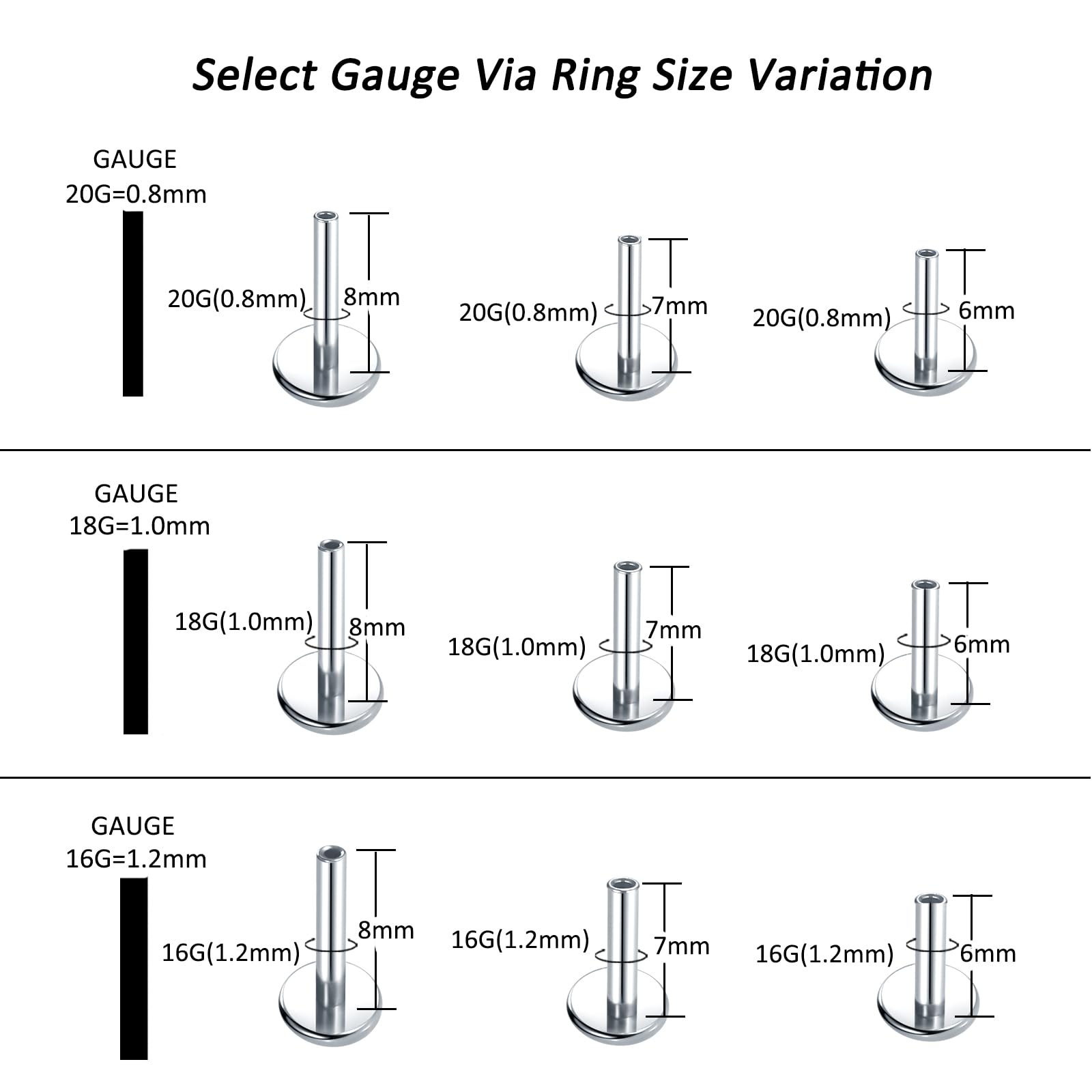 Select Gauge Via Ring Size Variation

GAUGE
20G=0.8mm

20G(0.8mm) 8mm

20G(0.8mm) 7mm

20G(0.8mm) 6mm

GAUGE
18G=1.0mm

18G(1.0mm) 8mm

18G(1.0mm) 7mm

18G(1.0mm) 6mm

GAUGE
16G=1.2mm

16G(1.2mm) 8mm

16G(1.2mm) 7mm

16G(1.2mm) 6mm