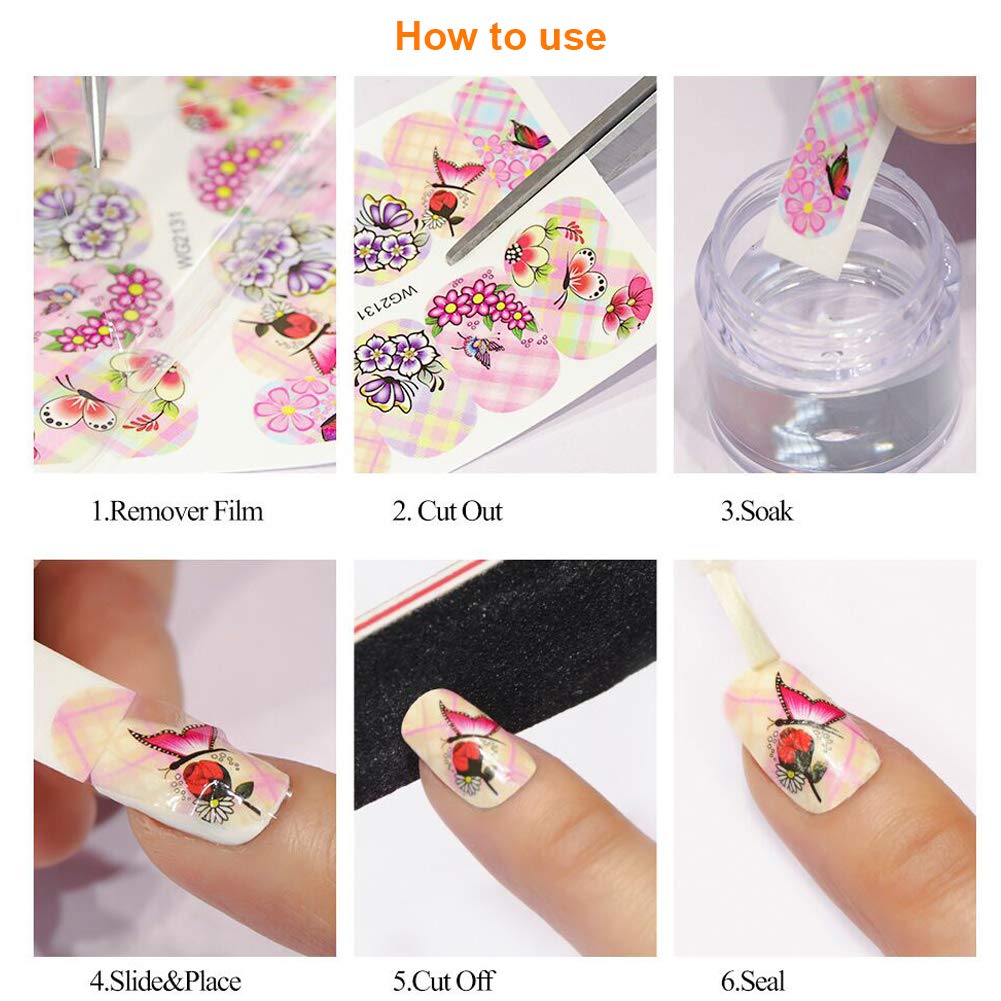 How to use

WG2131

WG2131

1.Remover Film

2. Cut Out

3.Soak

4.Slide&Place

5.Cut Off

6.Seal