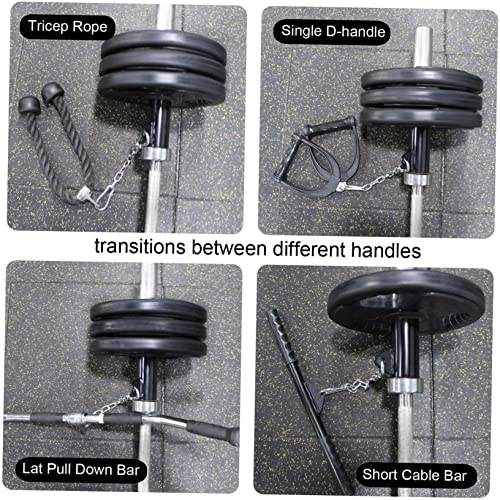 Tricep Rope

Single D-handle

transitions between different handles

Lat Pull Down Bar

Short Cable Bar