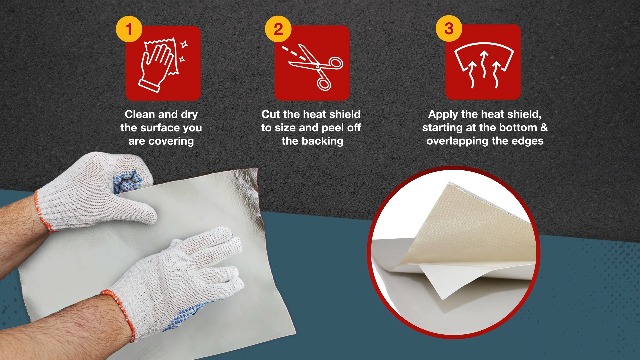 1

Clean and dry the surface you are covering

2

Cut the heat shield to size and peel off the backing

3

Apply the heat shield, starting at the bottom & overlapping the edges