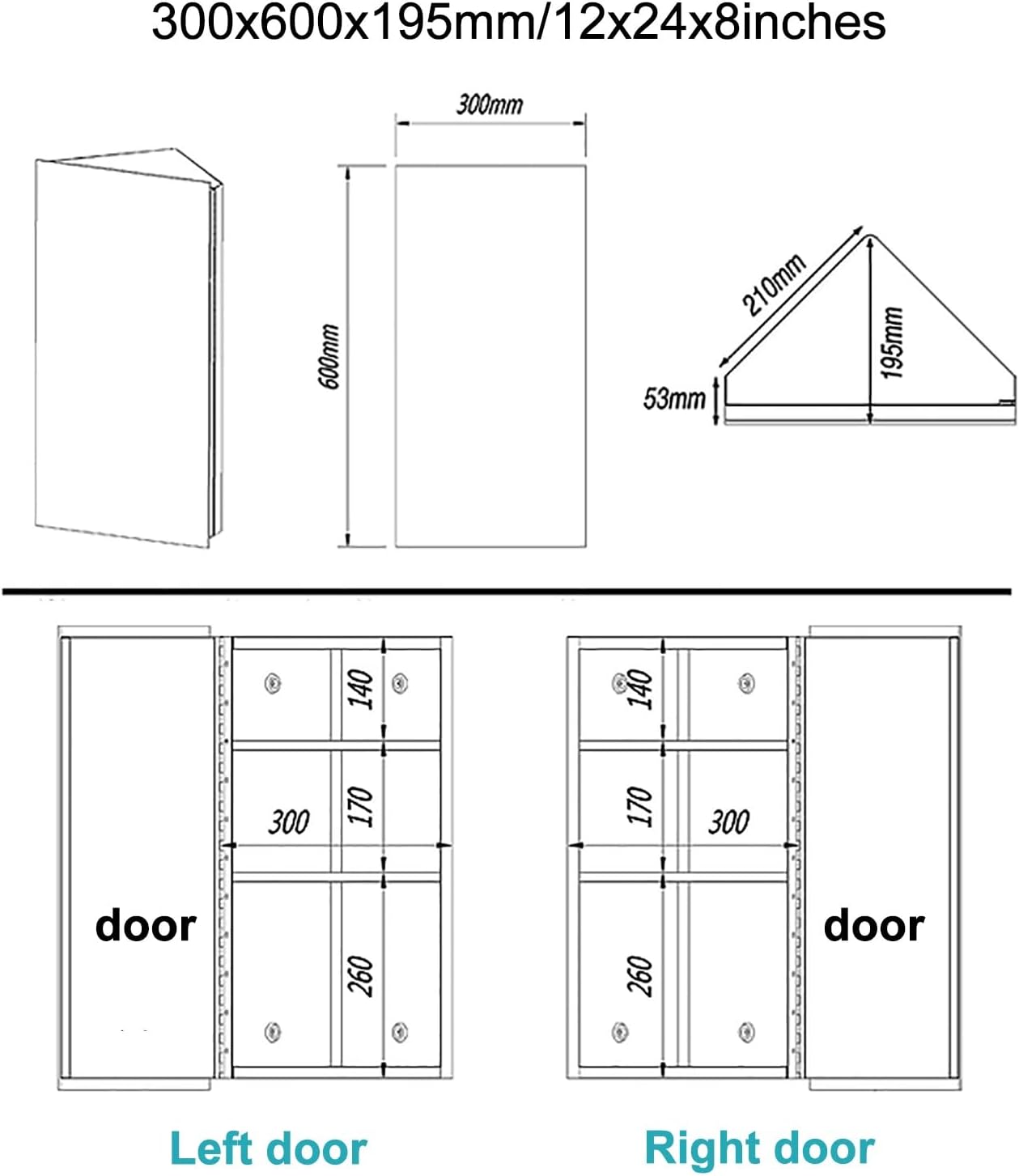 300x600x195mm/12x24x8inches

300mm

600mm

210mm

195mm

53mm

140

170

300

260

door

140

170

300

260

door

Left door

Right door