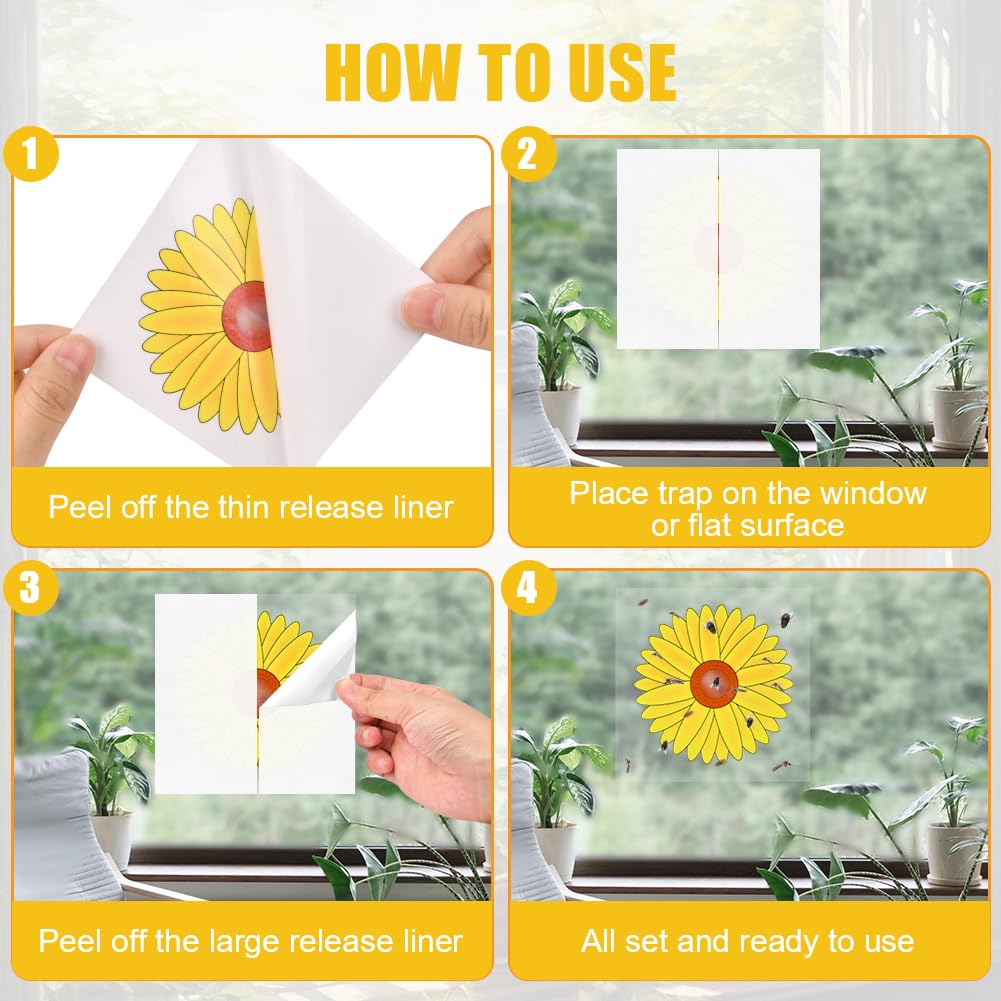 HOW TO USE

1

Peel off the thin release liner

2

Place trap on the window or flat surface

3

Peel off the large release liner

4

All set and ready to use