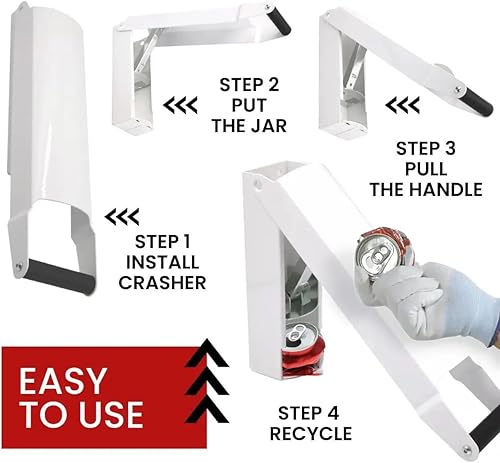 STEP 2
PUT
THE JAR

STEP 3
PULL
THE HANDLE

STEP 1
INSTALL
CRASHER

EASY
TO USE

STEP 4
RECYCLE