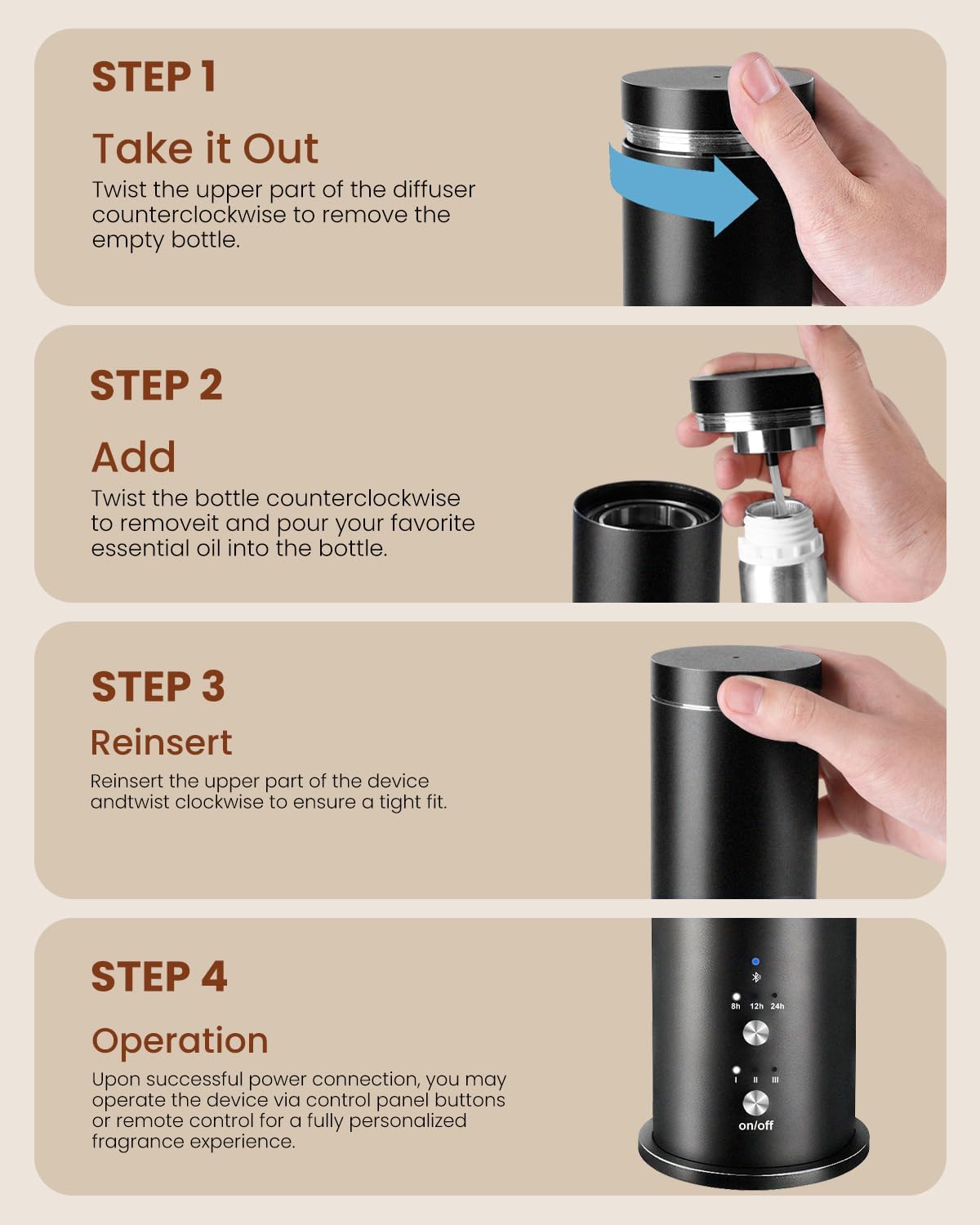 STEP 1

Take it Out

Twist the upper part of the diffuser counterclockwise to remove the empty bottle.

STEP 2

Add

Twist the bottle counterclockwise to removeit and pour your favorite essential oil into the bottle.

STEP 3

Reinsert

Reinsert the upper part of the device andtwist clockwise to ensure a tight fit.

STEP 4

Operation

Upon successful power connection, you may operate the device via control panel buttons or remote control for a fully personalized fragrance experience.

8h 12h 24h

I II III

on/off