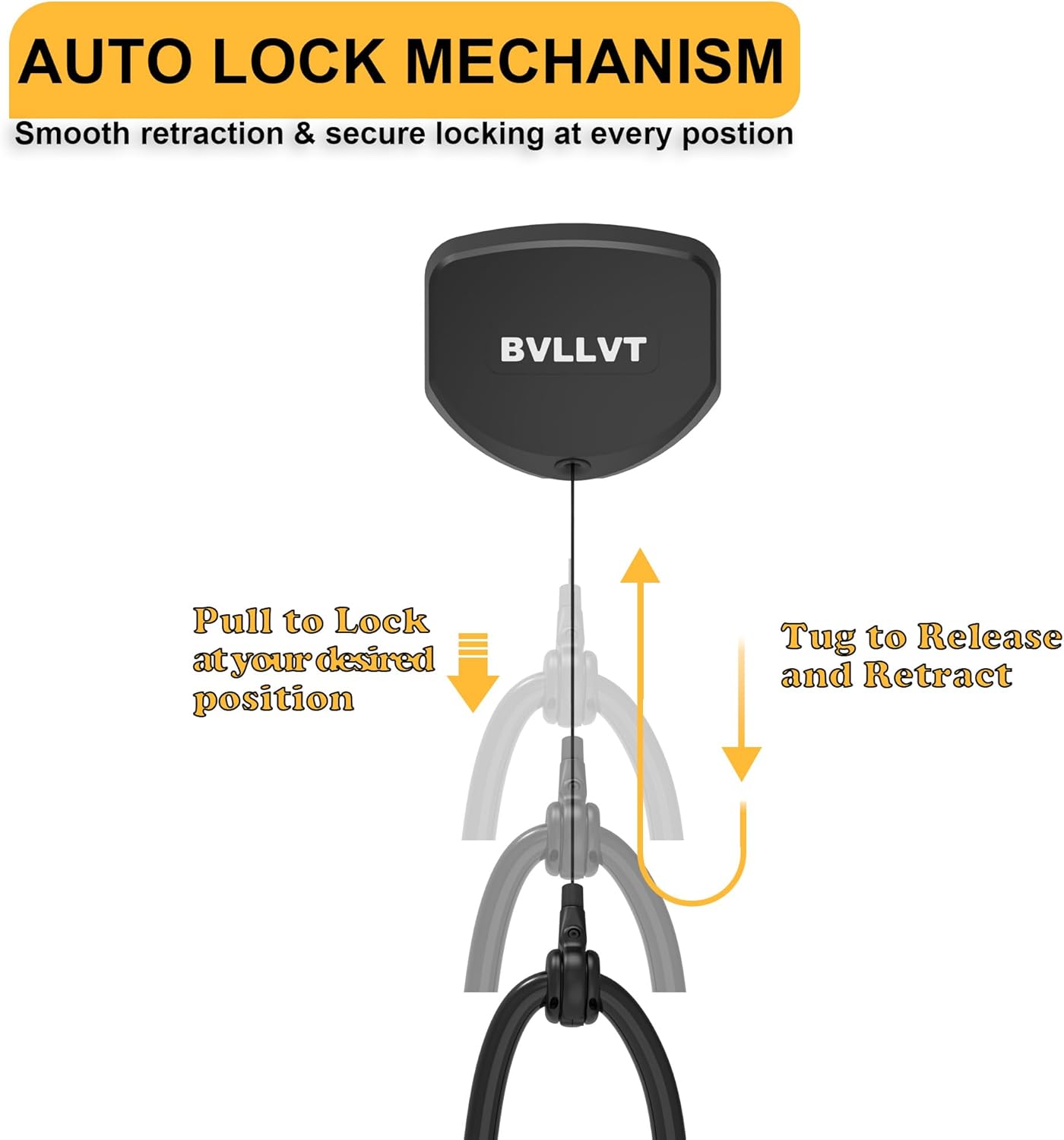 AUTO LOCK MECHANISM

Smooth retraction & secure locking at every postion

BVLLVT

Pull to Lock at your desired position

Tug to Release and Retract