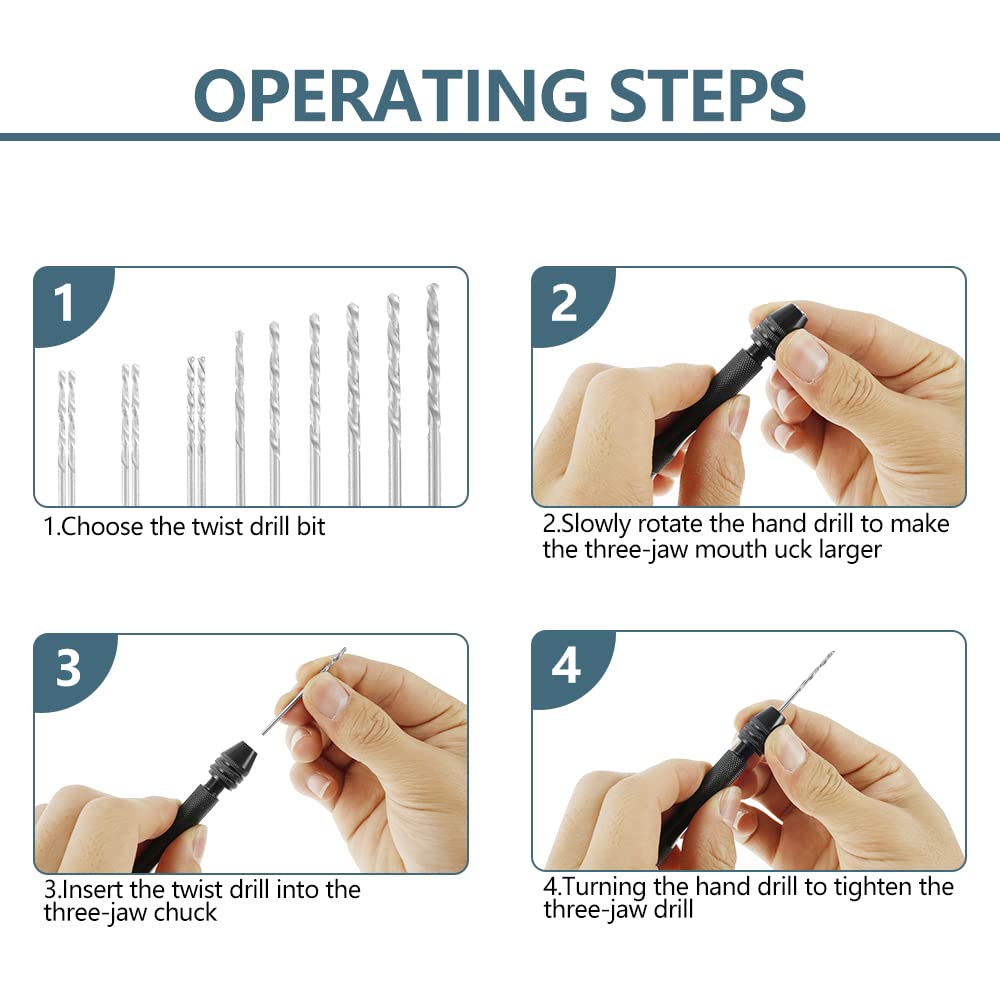 OPERATING STEPS

1

1.Choose the twist drill bit

2

2.Slowly rotate the hand drill to make the three-jaw mouth uck larger

3

3.Insert the twist drill into the three-jaw chuck

4

4.Turning the hand drill to tighten the three-jaw drill