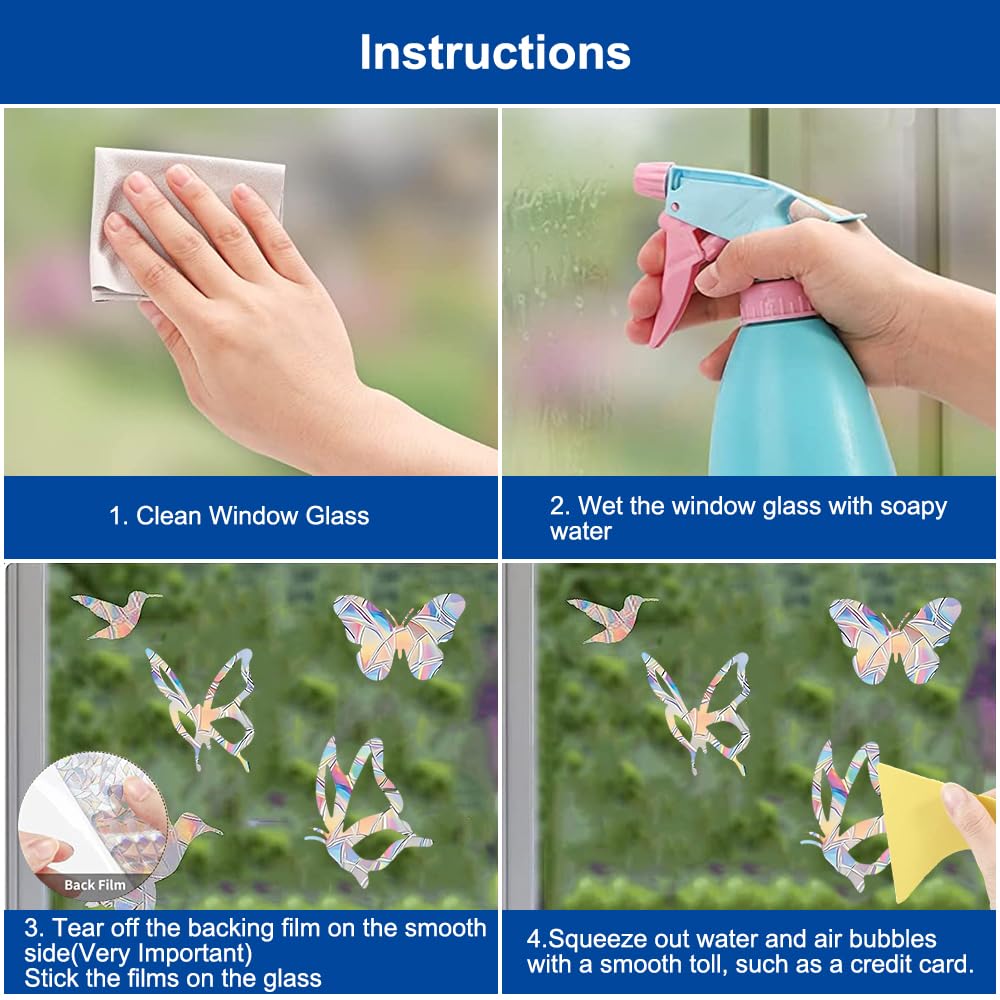 Instructions

1. Clean Window Glass

2. Wet the window glass with soapy water

Back Film

3. Tear off the backing film on the smooth side(Very Important)
Stick the films on the glass

4.Squeeze out water and air bubbles with a smooth toll, such as a credit card.