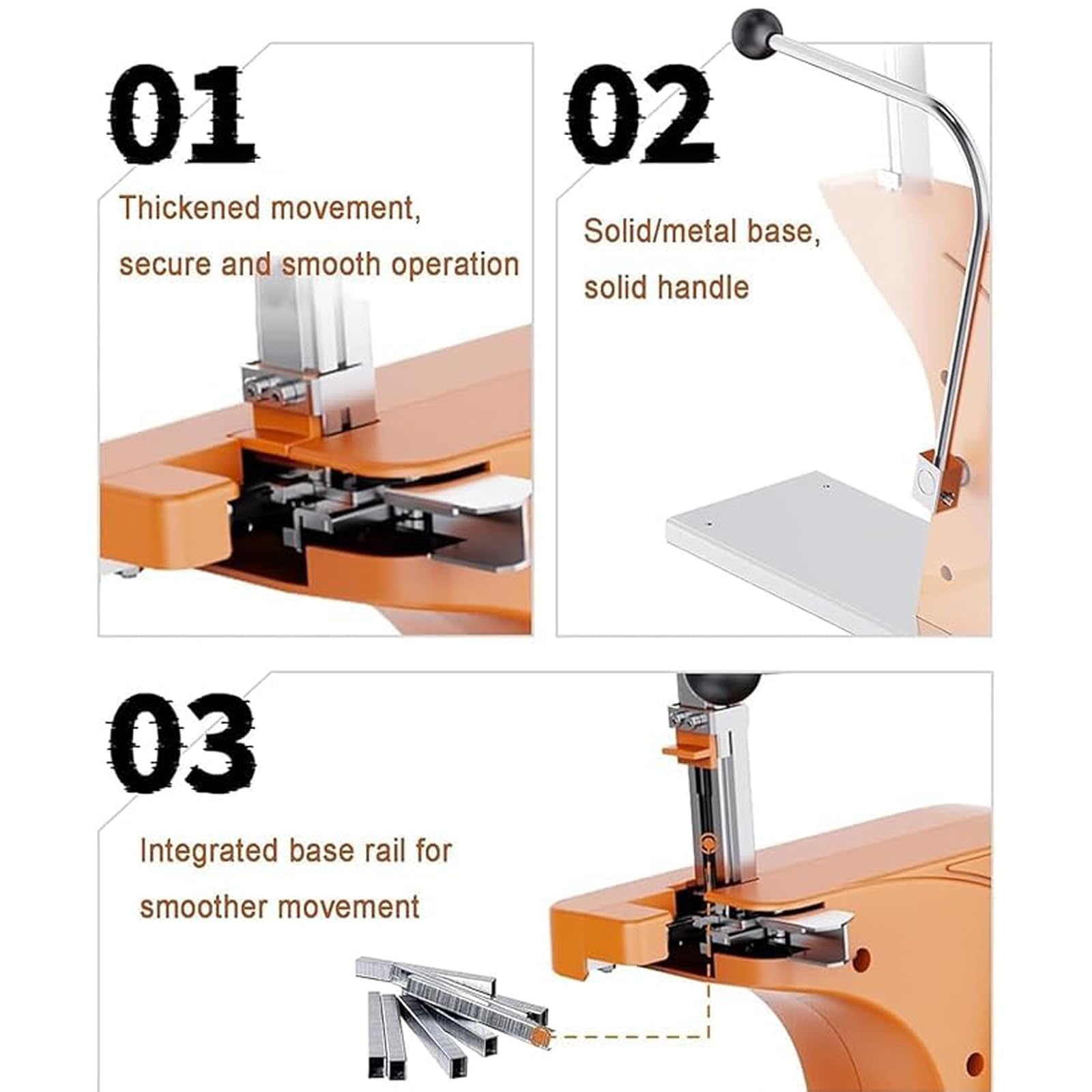 01

Thickened movement, secure and smooth operation

02

Solid/metal base, solid handle

03

Integrated base rail for smoother movement