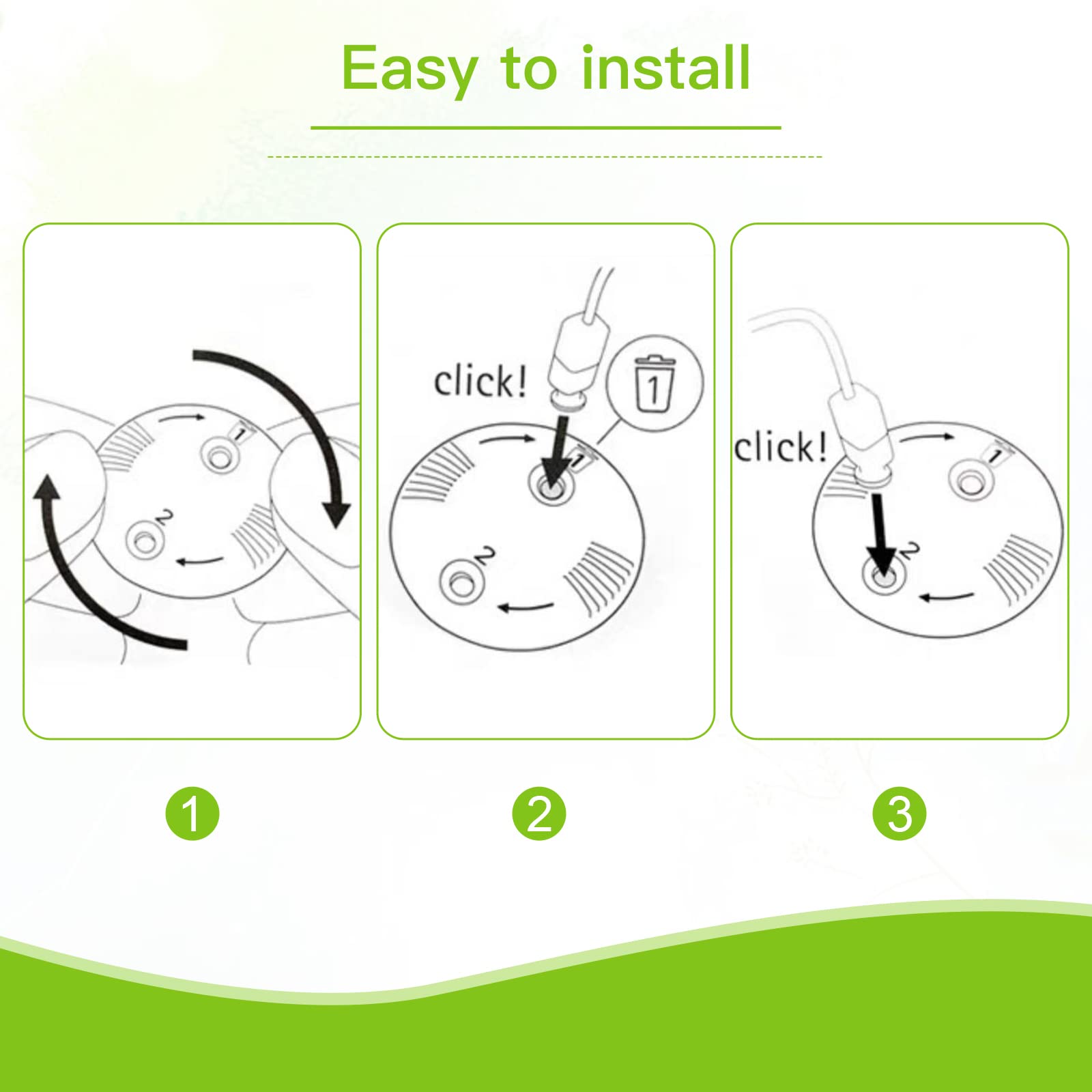 Easy to install

1
2

click!
1
1
2

click!
1
2

1
2
3