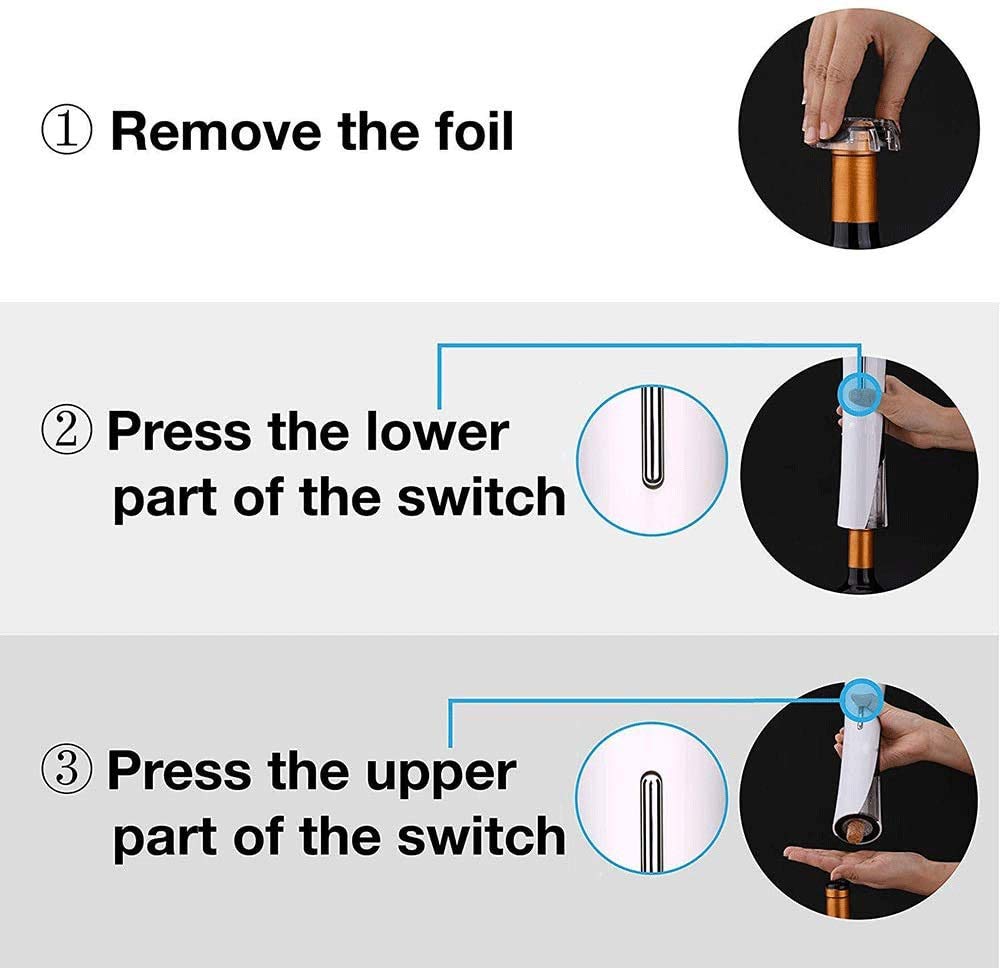 ① Remove the foil

② Press the lower part of the switch

③ Press the upper part of the switch