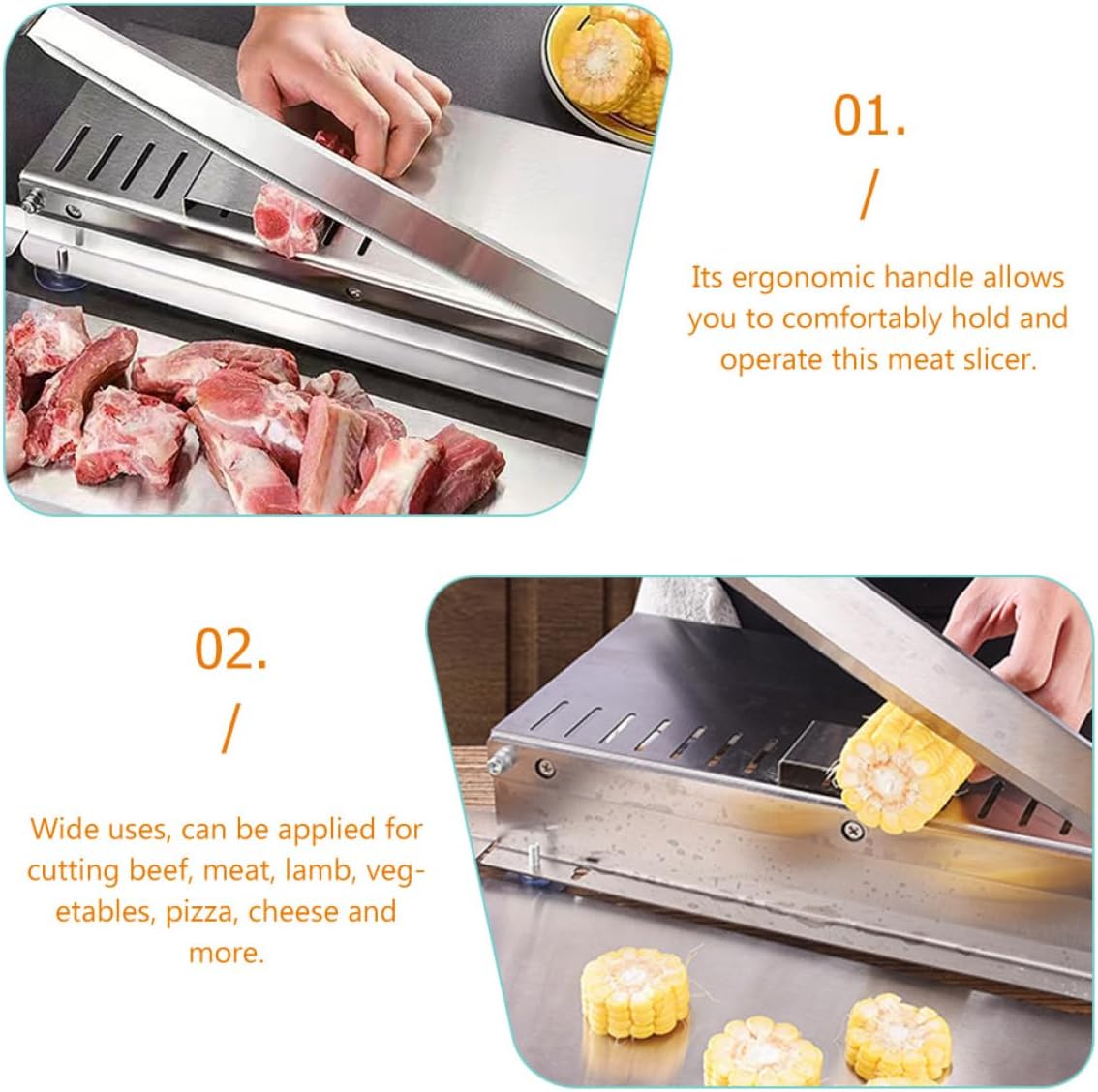 01.

/

Its ergonomic handle allows you to comfortably hold and operate this meat slicer.

02.

/

Wide uses, can be applied for cutting beef, meat, lamb, vegetables, pizza, cheese and more.