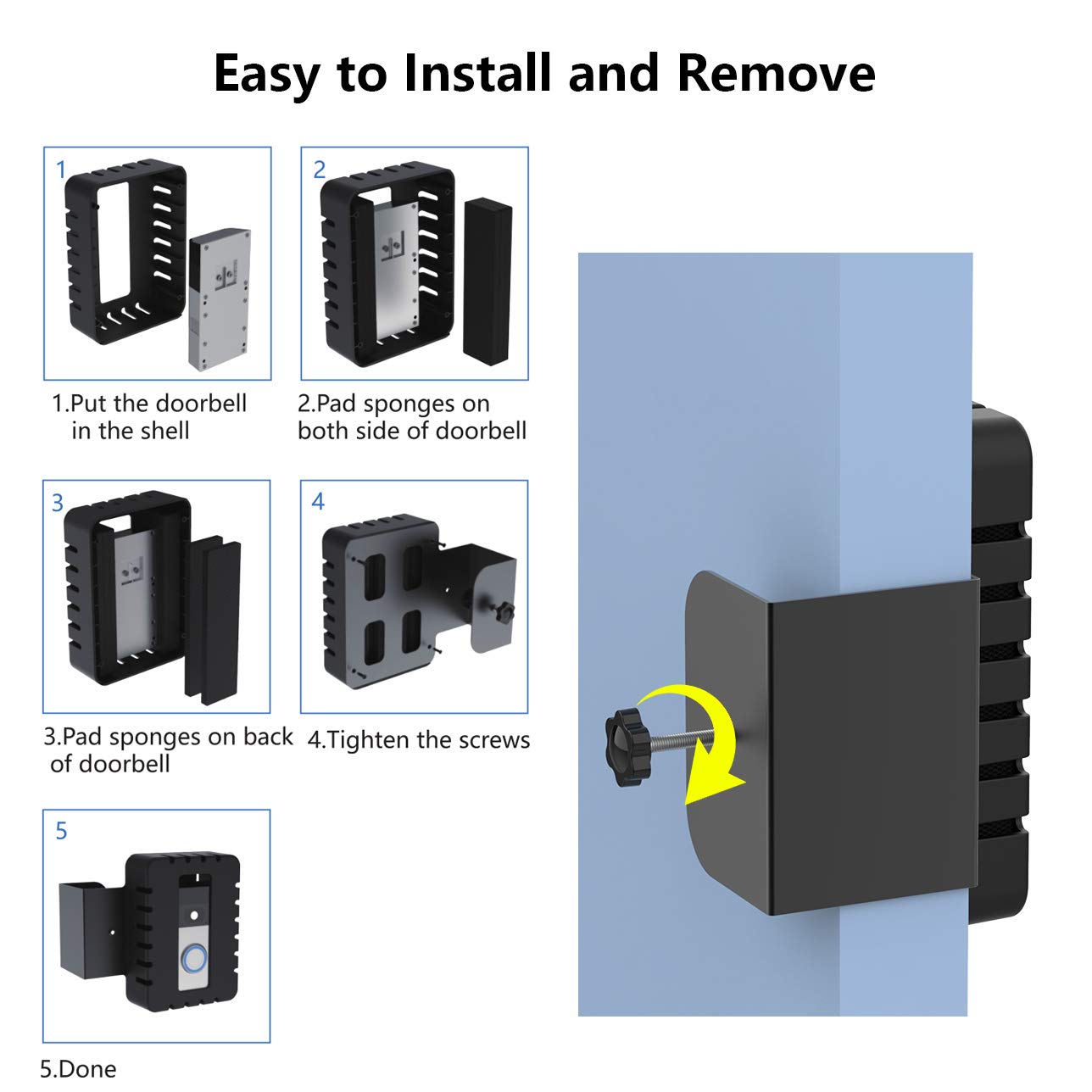 Easy to Install and Remove

1

1.Put the doorbell in the shell

2

2.Pad sponges on both side of doorbell

3

3.Pad sponges on back of doorbell

4

4.Tighten the screws

5

5.Done