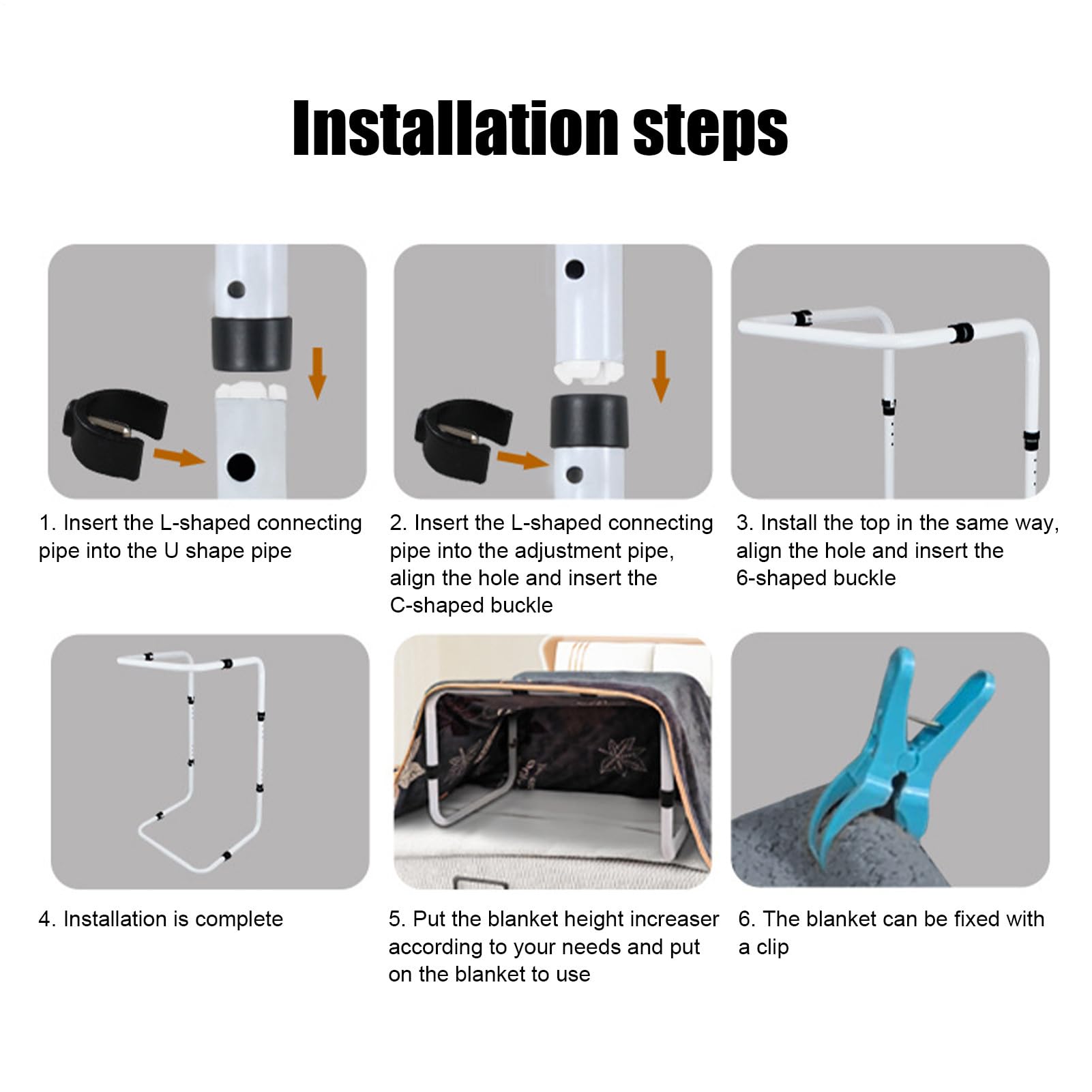 Installation steps

1. Insert the L-shaped connecting pipe into the U shape pipe

2. Insert the L-shaped connecting pipe into the adjustment pipe, align the hole and insert the C-shaped buckle

3. Install the top in the same way, align the hole and insert the 6-shaped buckle

4. Installation is complete

5. Put the blanket height increaser according to your needs and put on the blanket to use

6. The blanket can be fixed with a clip