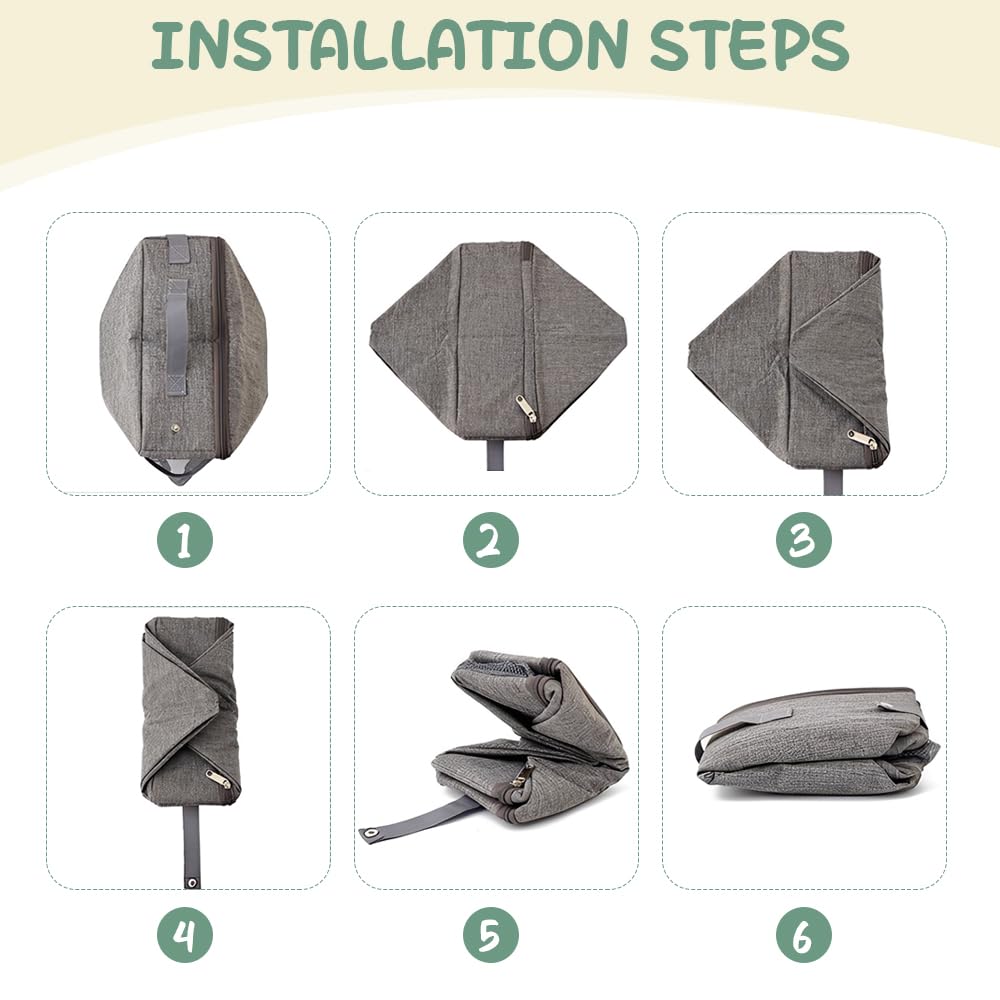 INSTALLATION STEPS

1

2

3

4

5

6