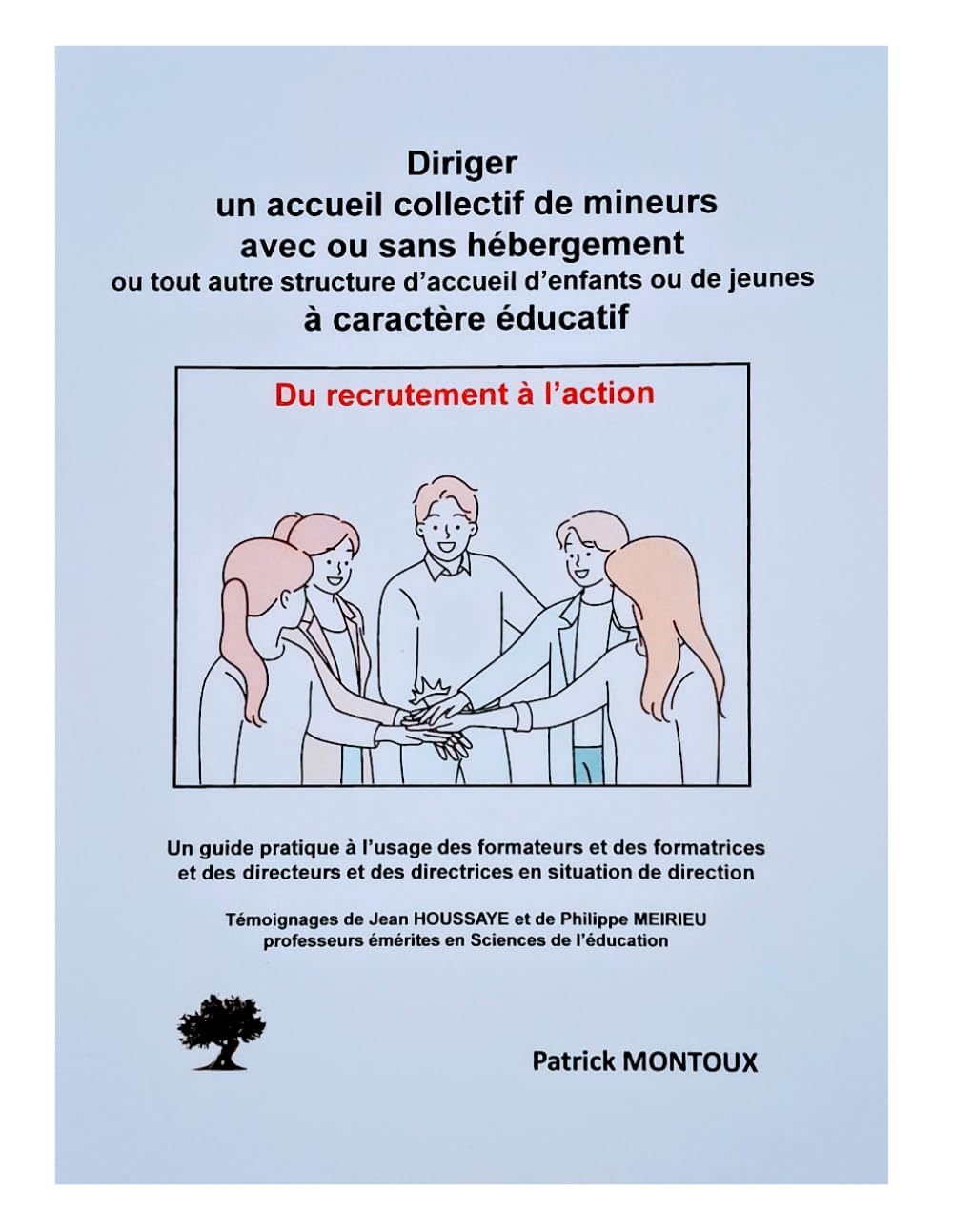 Diriger
un accueil collectif de mineurs
avec ou sans hébergement
ou tout autre structure d'accueil d'enfants ou de jeunes
à caractère éducatif

Du recrutement à l'action

Un guide pratique à l'usage des formateurs et des formatrices et des directeurs et des directrices en situation de direction

Témoignages de Jean HOUSSAYE et de Philippe MEIRIEU professeurs émérites en Sciences de l'éducation

Patrick MONTOUX