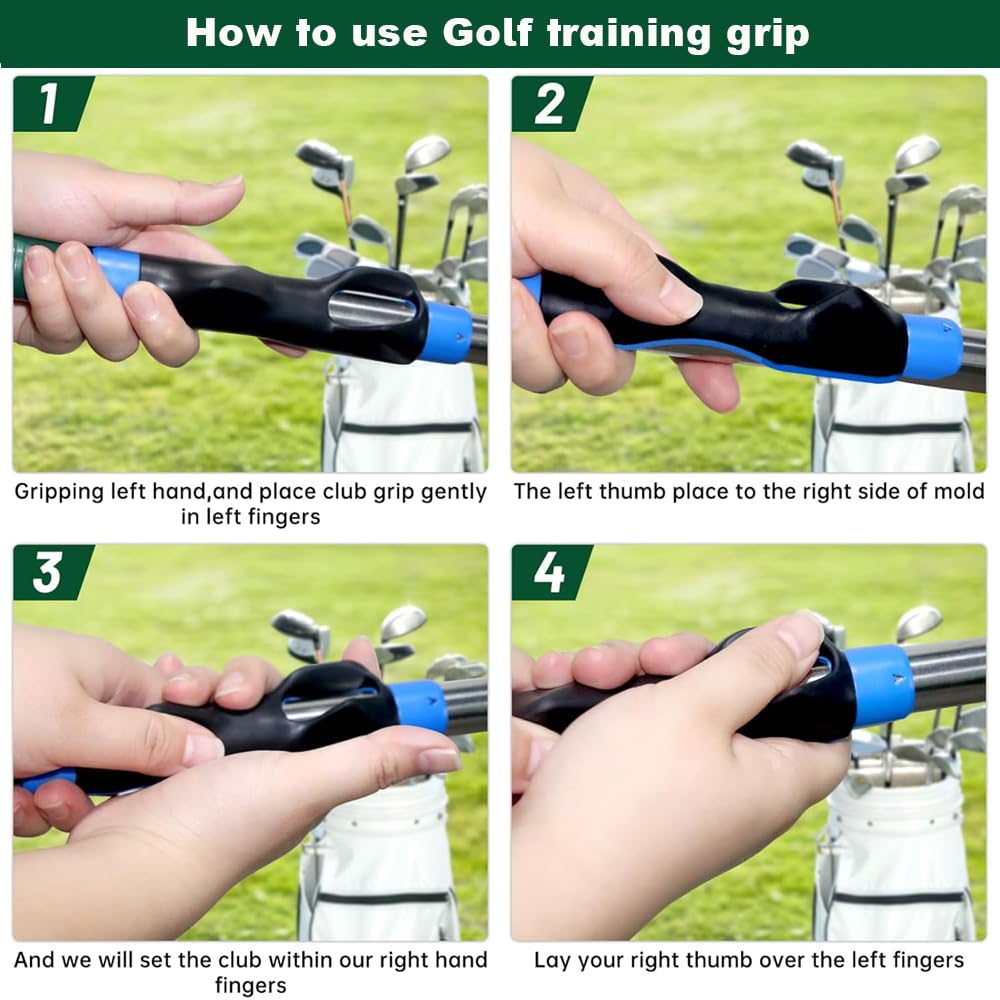 How to use Golf training grip

1

Gripping left hand,and place club grip gently in left fingers

2

The left thumb place to the right side of mold

3

And we will set the club within our right hand fingers

4

Lay your right thumb over the left fingers