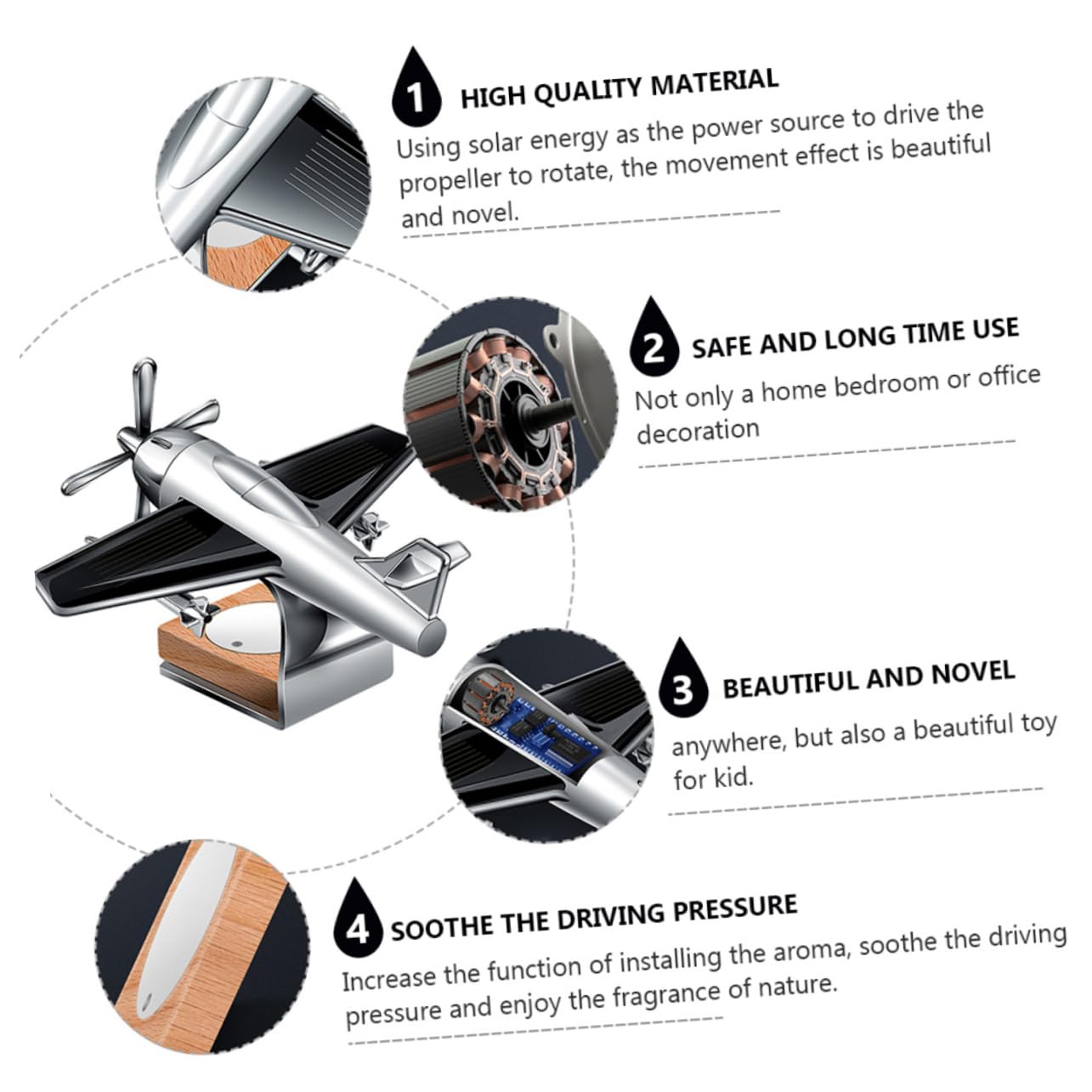 1 HIGH QUALITY MATERIAL

Using solar energy as the power source to drive the propeller to rotate, the movement effect is beautiful and novel.

2 SAFE AND LONG TIME USE

Not only a home bedroom or office decoration

3 BEAUTIFUL AND NOVEL

anywhere, but also a beautiful toy for kid.

4 SOOTHE THE DRIVING PRESSURE

Increase the function of installing the aroma, soothe the driving pressure and enjoy the fragrance of nature.