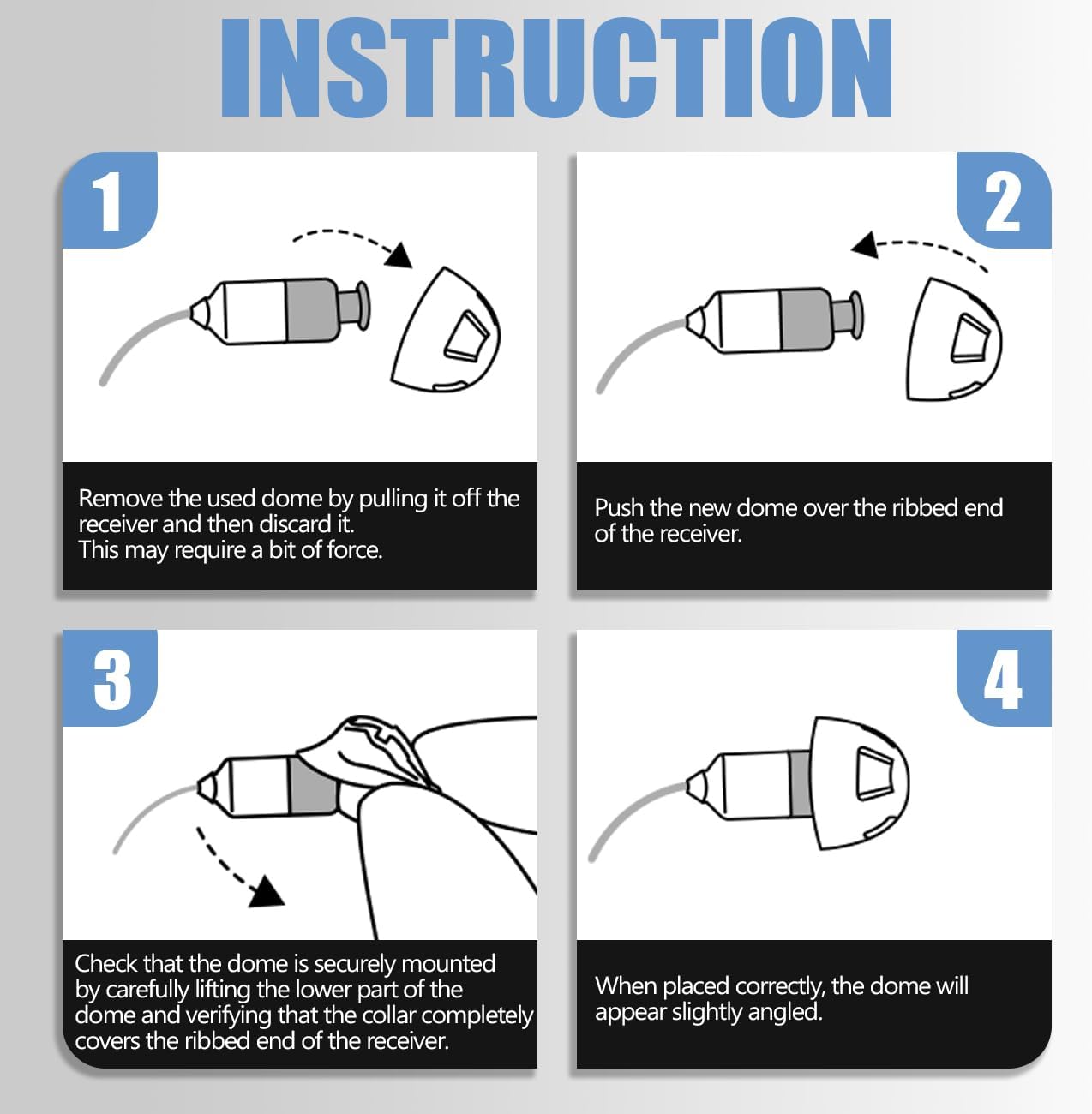 INSTRUCTION

1

Remove the used dome by pulling it off the receiver and then discard it.
This may require a bit of force.

2

Push the new dome over the ribbed end of the receiver.

3

Check that the dome is securely mounted by carefully lifting the lower part of the dome and verifying that the collar completely covers the ribbed end of the receiver.

4

When placed correctly, the dome will appear slightly angled.