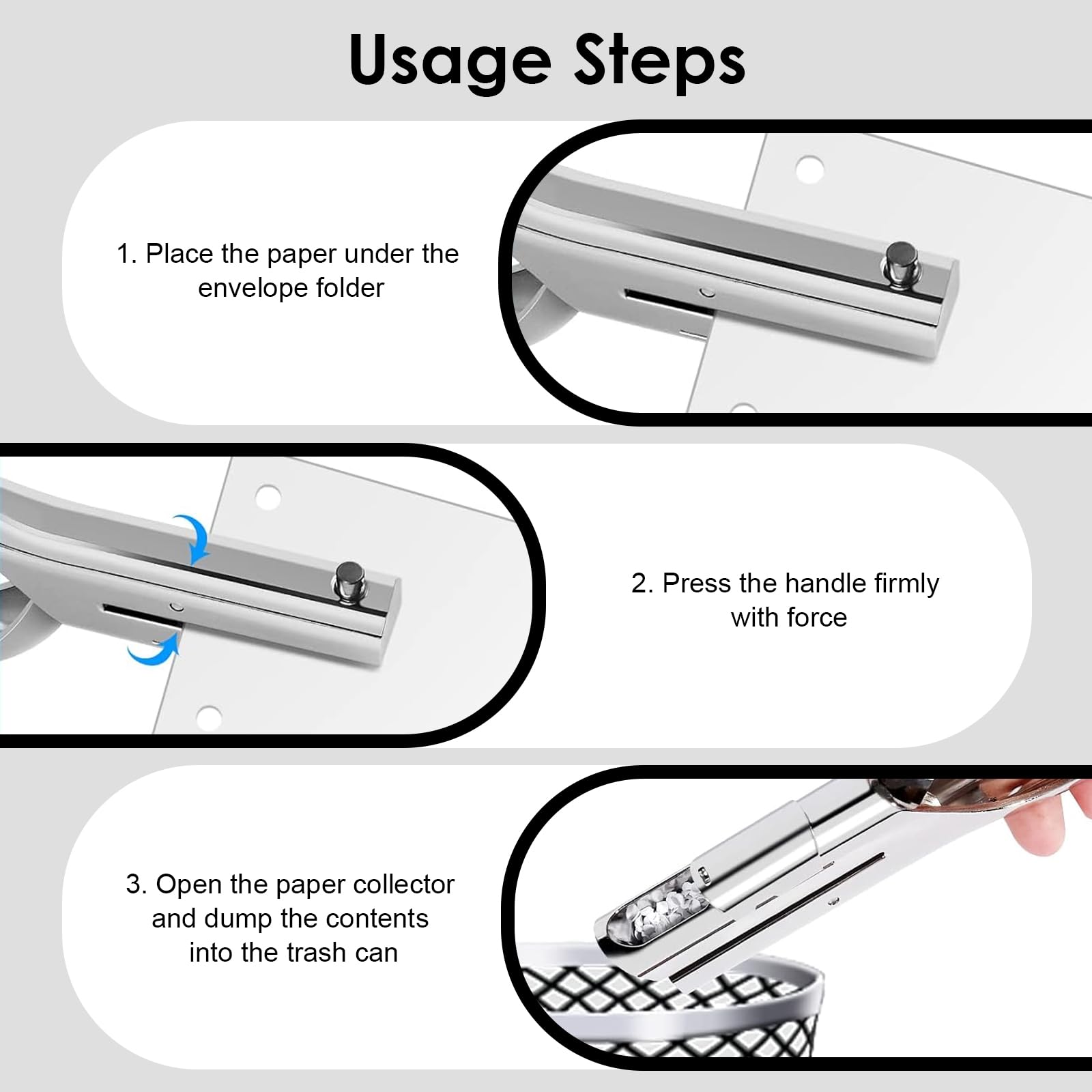 Usage Steps

1. Place the paper under the envelope folder

2. Press the handle firmly with force

3. Open the paper collector and dump the contents into the trash can