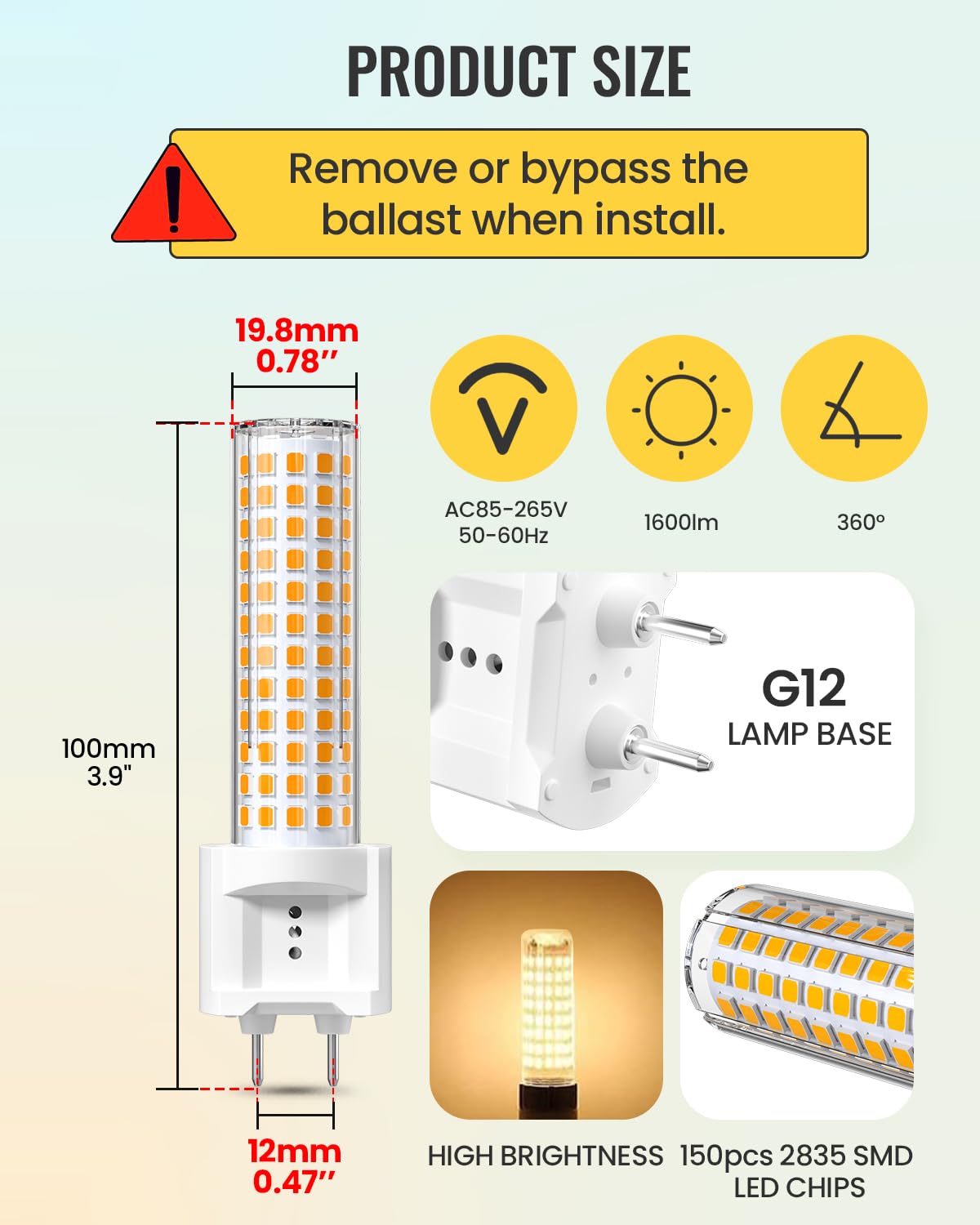 PRODUCT SIZE

Remove or bypass the ballast when install.

19.8mm
0.78''

100mm
3.9"

12mm
0.47''

AC85-265V
50-60Hz

1600lm

360°

G12
LAMP BASE

HIGH BRIGHTNESS

150pcs 2835 SMD
LED CHIPS