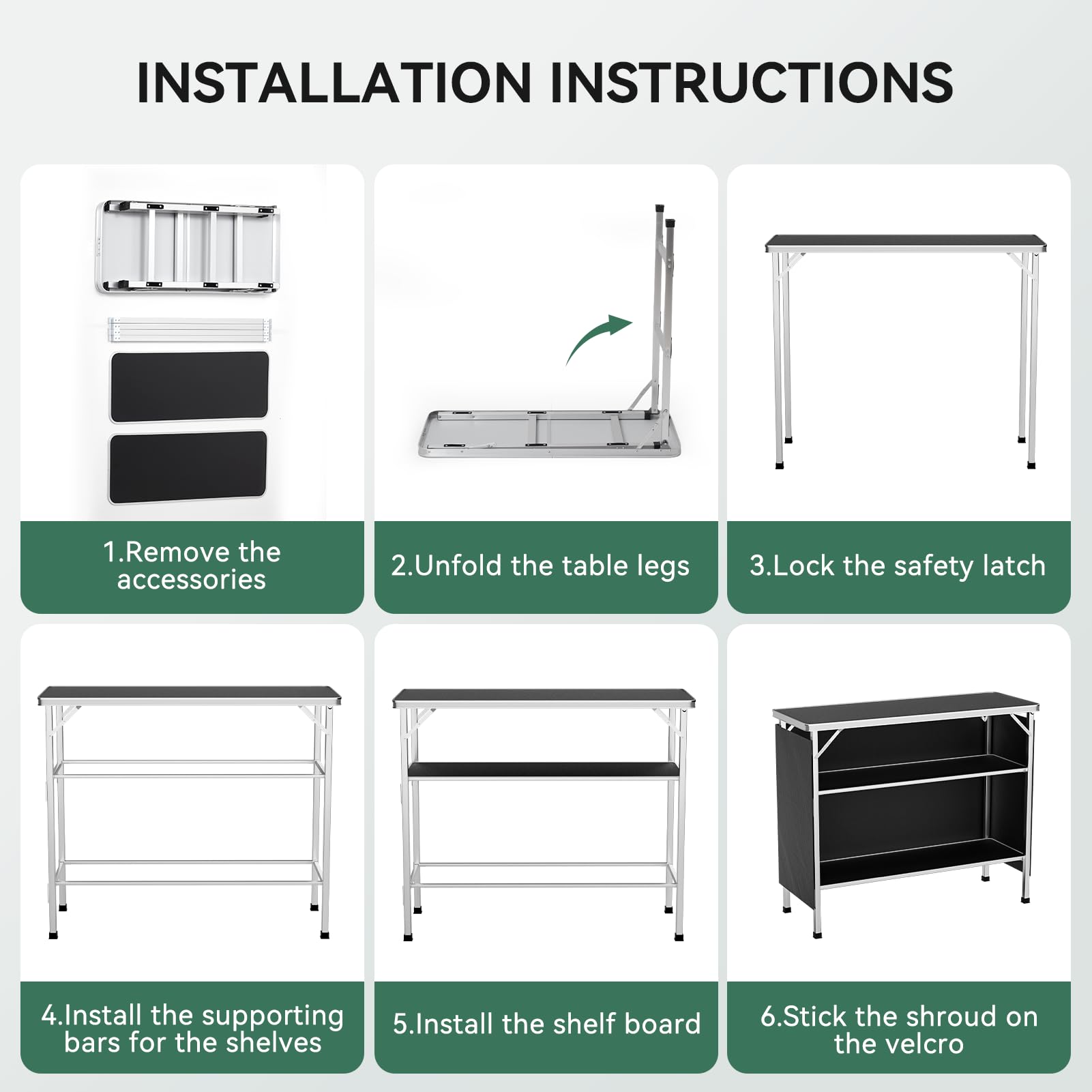 INSTALLATION INSTRUCTIONS

1.Remove the accessories

2.Unfold the table legs

3.Lock the safety latch

4.Install the supporting bars for the shelves

5.Install the shelf board

6.Stick the shroud on the velcro