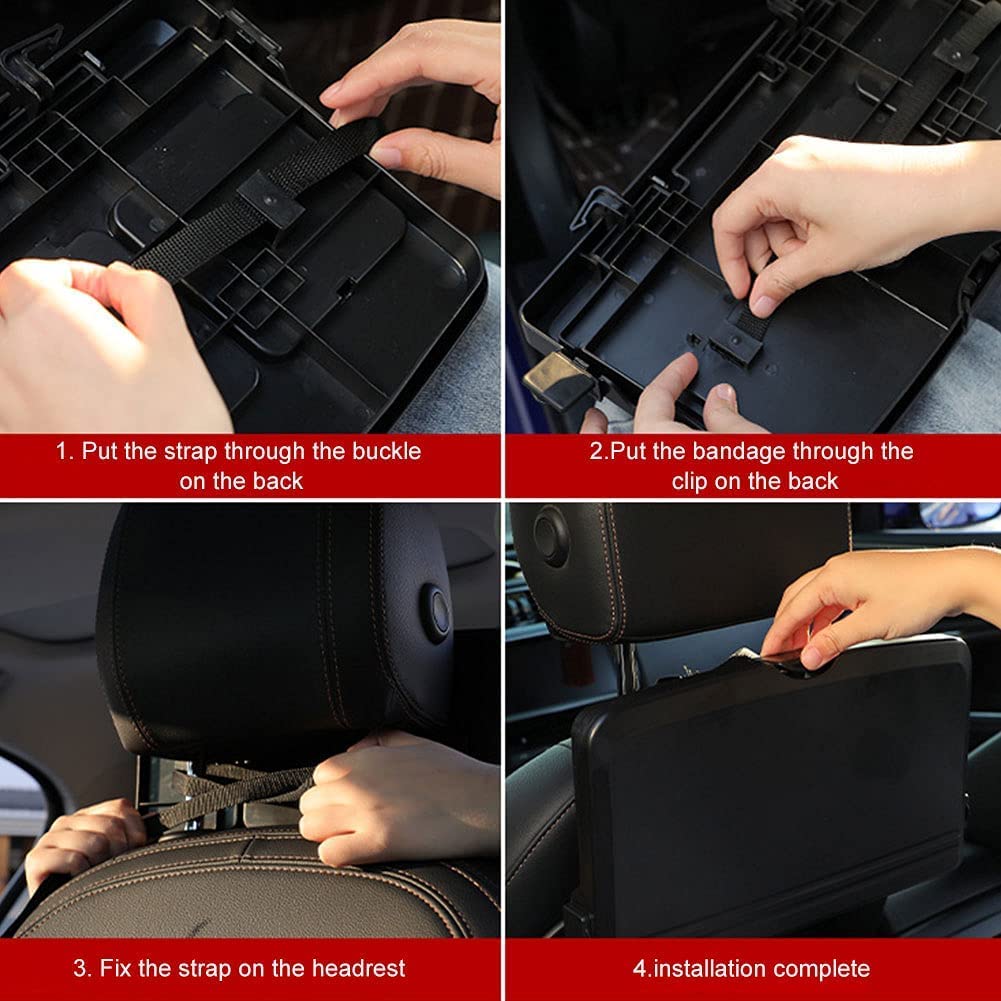 1. Put the strap through the buckle on the back

2.Put the bandage through the clip on the back

3. Fix the strap on the headrest

4.installation complete