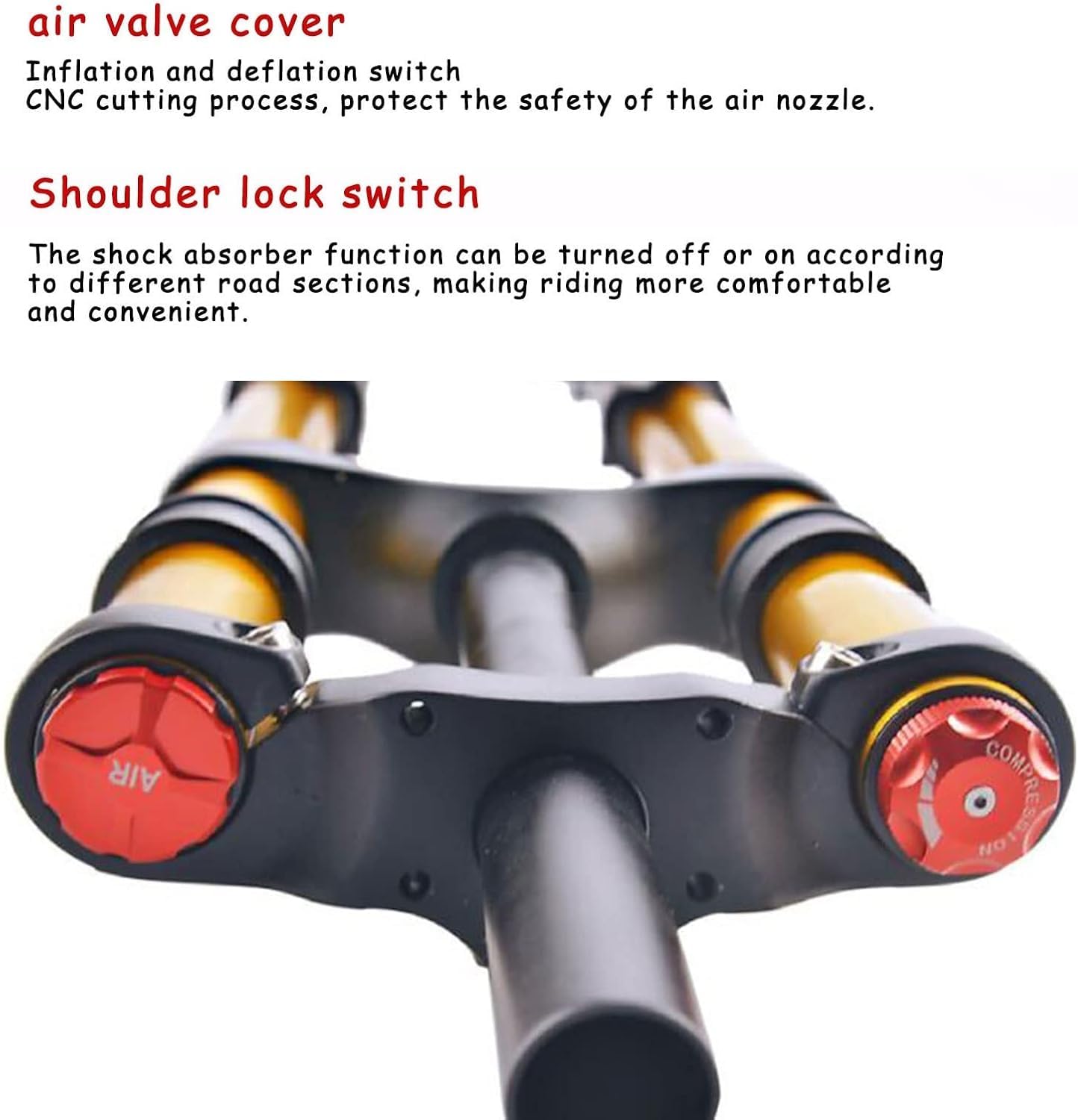 air valve cover

Inflation and deflation switch
CNC cutting process, protect the safety of the air nozzle.

Shoulder lock switch

The shock absorber function can be turned off or on according to different road sections, making riding more comfortable and convenient.

AIR

COMPRESSION