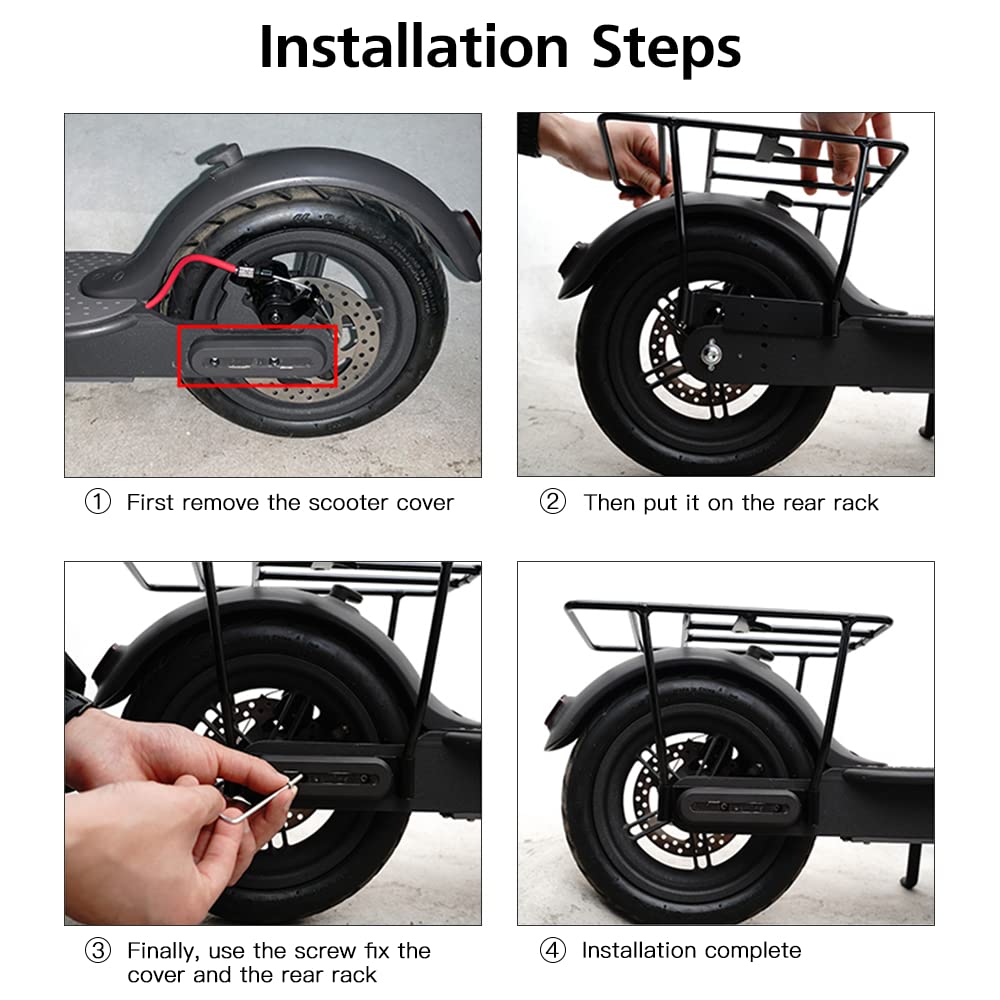 Installation Steps

① First remove the scooter cover

② Then put it on the rear rack

③ Finally, use the screw fix the cover and the rear rack

④ Installation complete