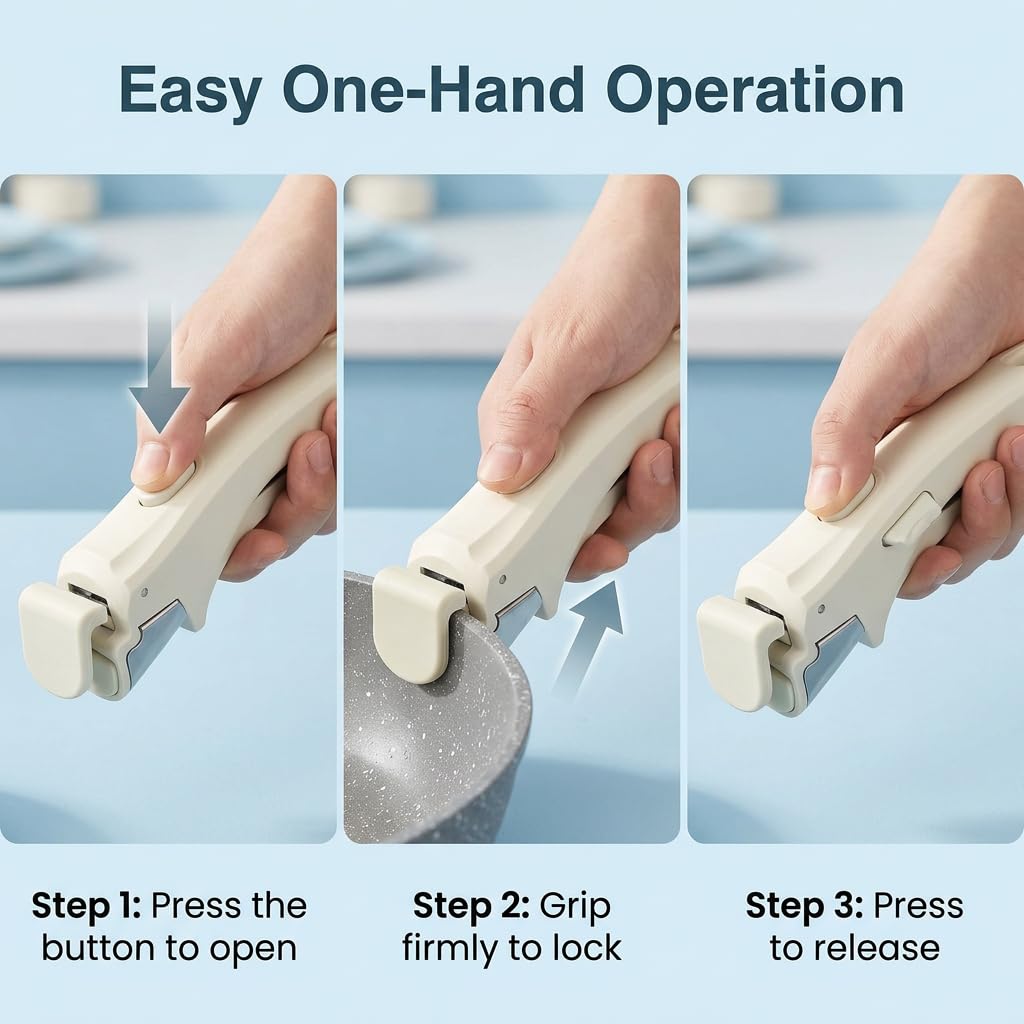 Easy One-Hand Operation

Step 1: Press the button to open

Step 2: Grip firmly to lock

Step 3: Press to release