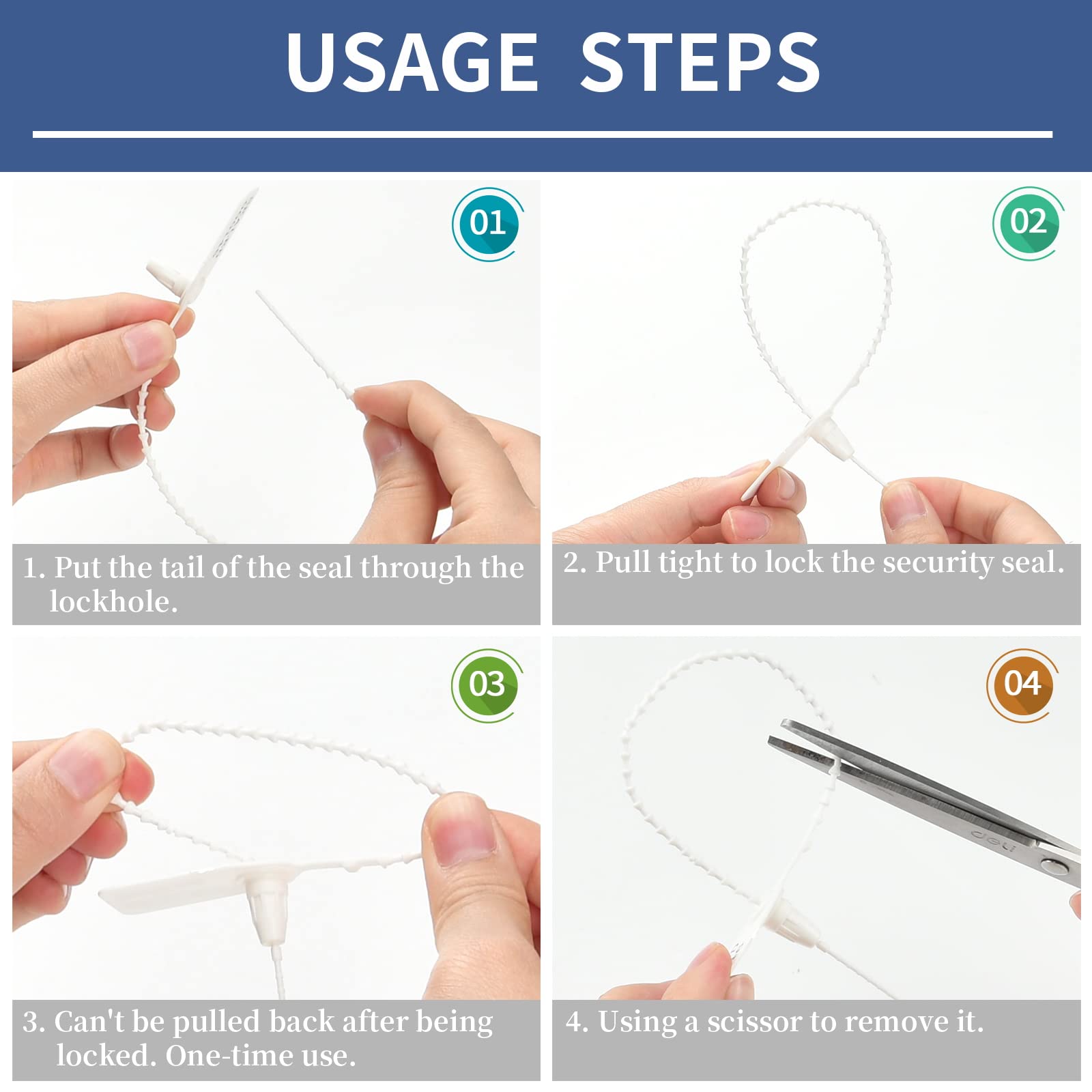 USAGE STEPS

01

1. Put the tail of the seal through the lockhole.

02

2. Pull tight to lock the security seal.

03

3. Can't be pulled back after being locked. One-time use.

04

deli

4. Using a scissor to remove it.