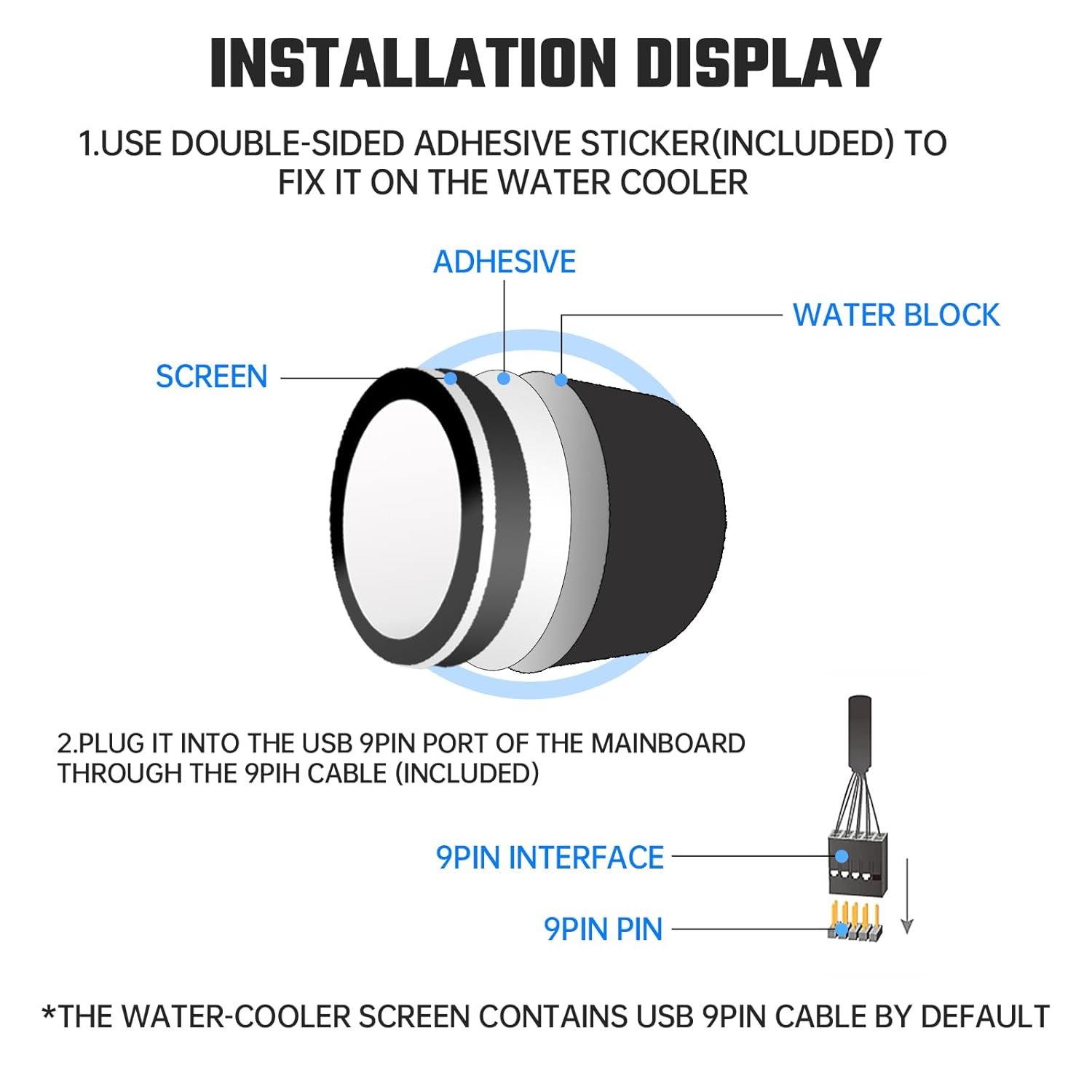 INSTALLATION DISPLAY

1.USE DOUBLE-SIDED ADHESIVE STICKER(INCLUDED) TO FIX IT ON THE WATER COOLER

ADHESIVE

WATER BLOCK

SCREEN

2.PLUG IT INTO THE USB 9PIN PORT OF THE MAINBOARD THROUGH THE 9PIH CABLE (INCLUDED)

9PIN INTERFACE

9PIN PIN

*THE WATER-COOLER SCREEN CONTAINS USB 9PIN CABLE BY DEFAULT