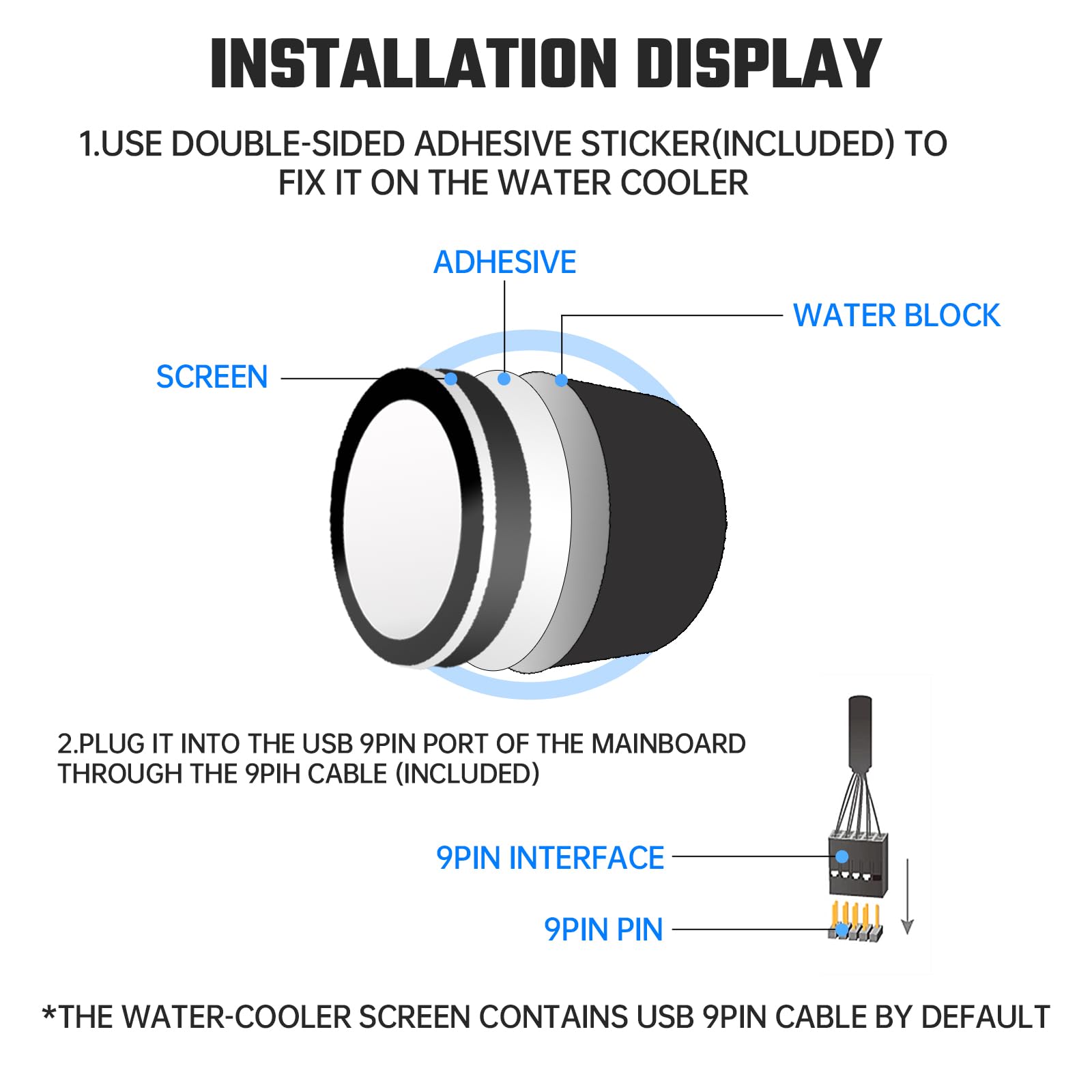 INSTALLATION DISPLAY

1.USE DOUBLE-SIDED ADHESIVE STICKER(INCLUDED) TO FIX IT ON THE WATER COOLER

ADHESIVE

WATER BLOCK

SCREEN

2.PLUG IT INTO THE USB 9PIN PORT OF THE MAINBOARD THROUGH THE 9PIH CABLE (INCLUDED)

9PIN INTERFACE

9PIN PIN

*THE WATER-COOLER SCREEN CONTAINS USB 9PIN CABLE BY DEFAULT