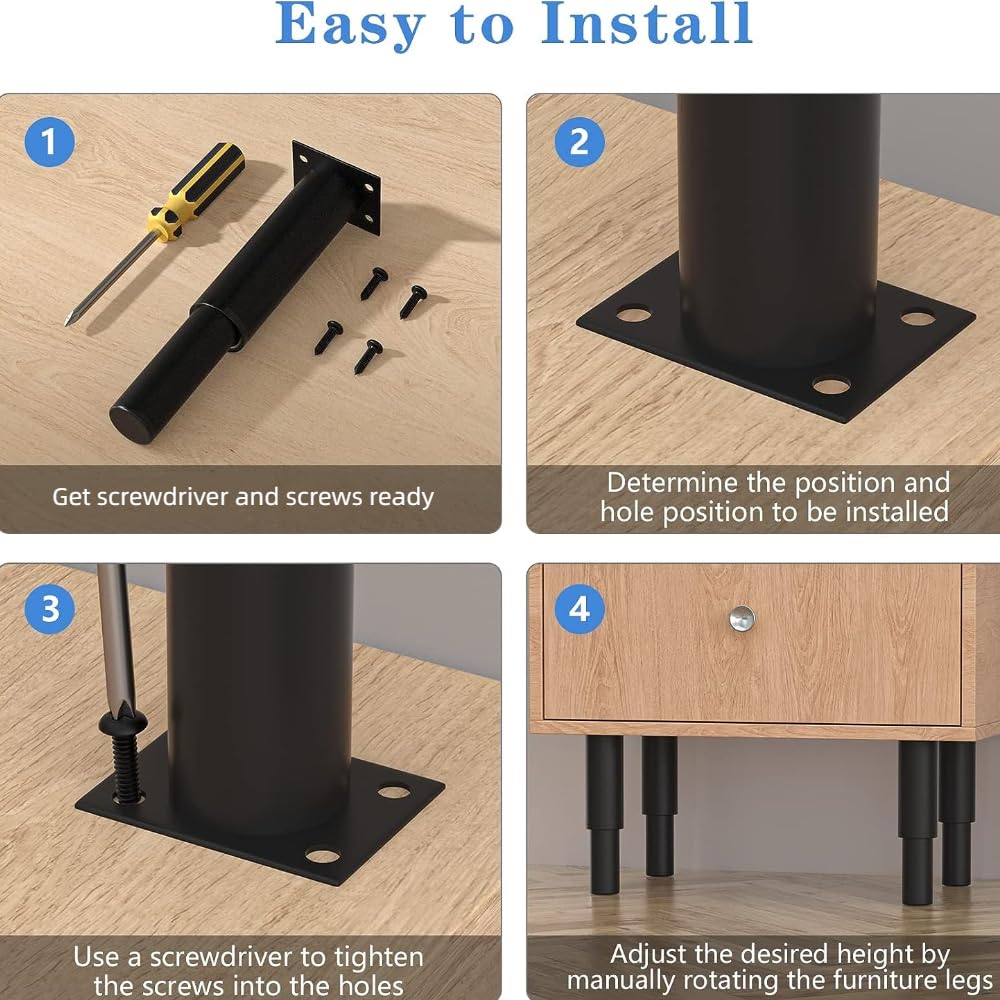 Easy to Install

1

Get screwdriver and screws ready

2

Determine the position and hole position to be installed

3

Use a screwdriver to tighten the screws into the holes

4

Adjust the desired height by manually rotating the furniture legs