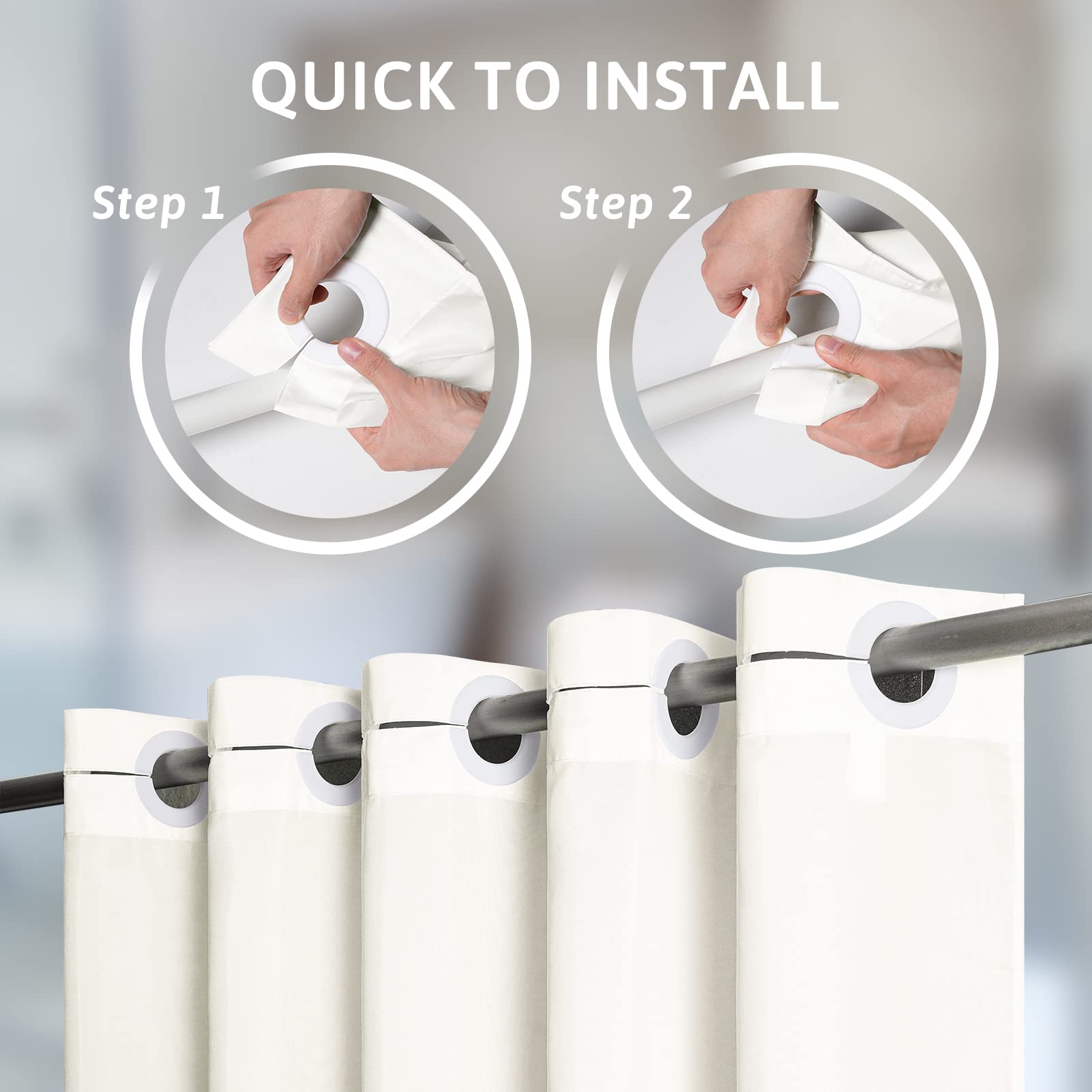 QUICK TO INSTALL

Step 1

Step 2