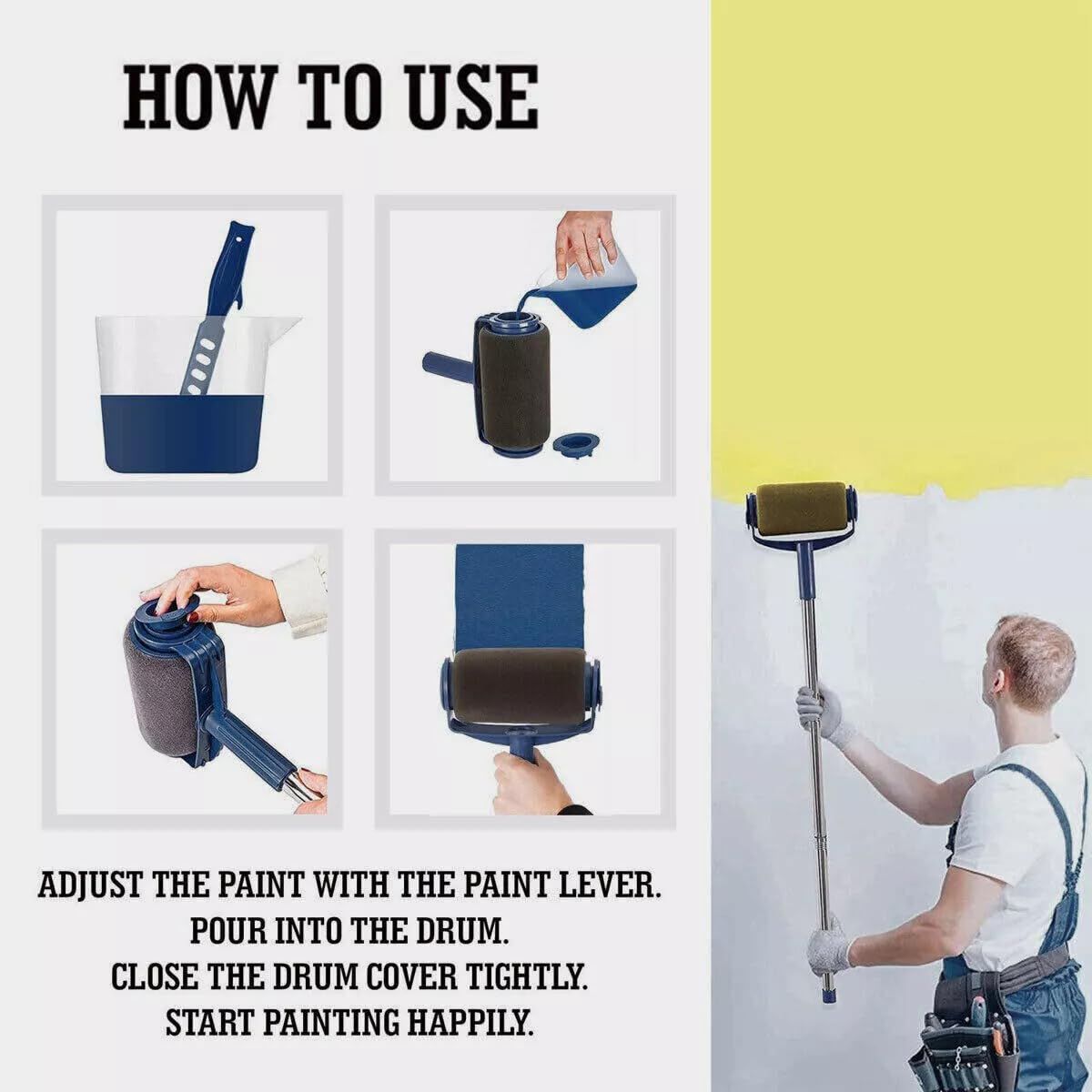 HOW TO USE

ADJUST THE PAINT WITH THE PAINT LEVER.
POUR INTO THE DRUM.
CLOSE THE DRUM COVER TIGHTLY.
START PAINTING HAPPILY.