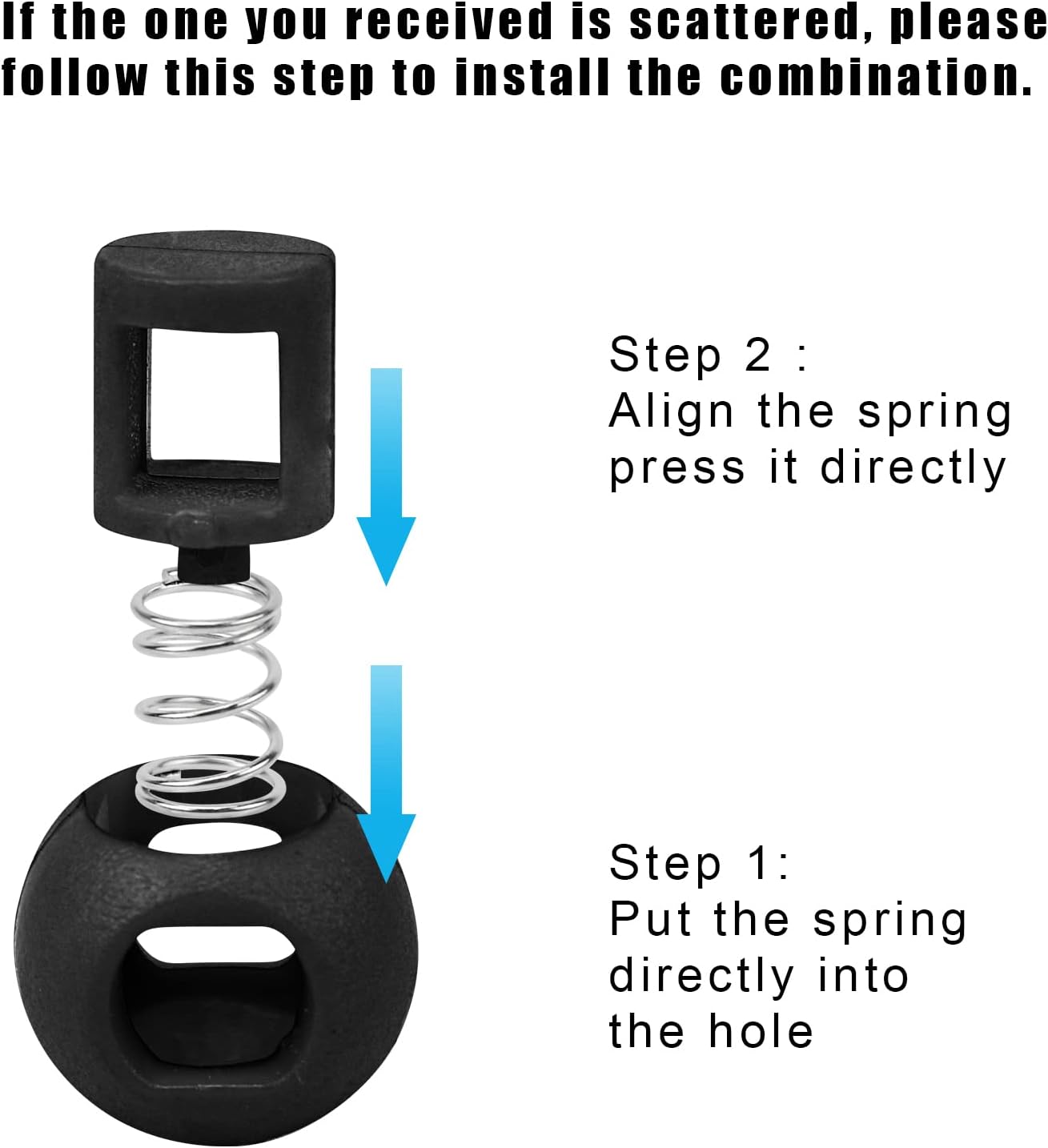 If the one you received is scattered, please follow this step to install the combination.

Step 2 :
Align the spring press it directly

Step 1:
Put the spring directly into the hole