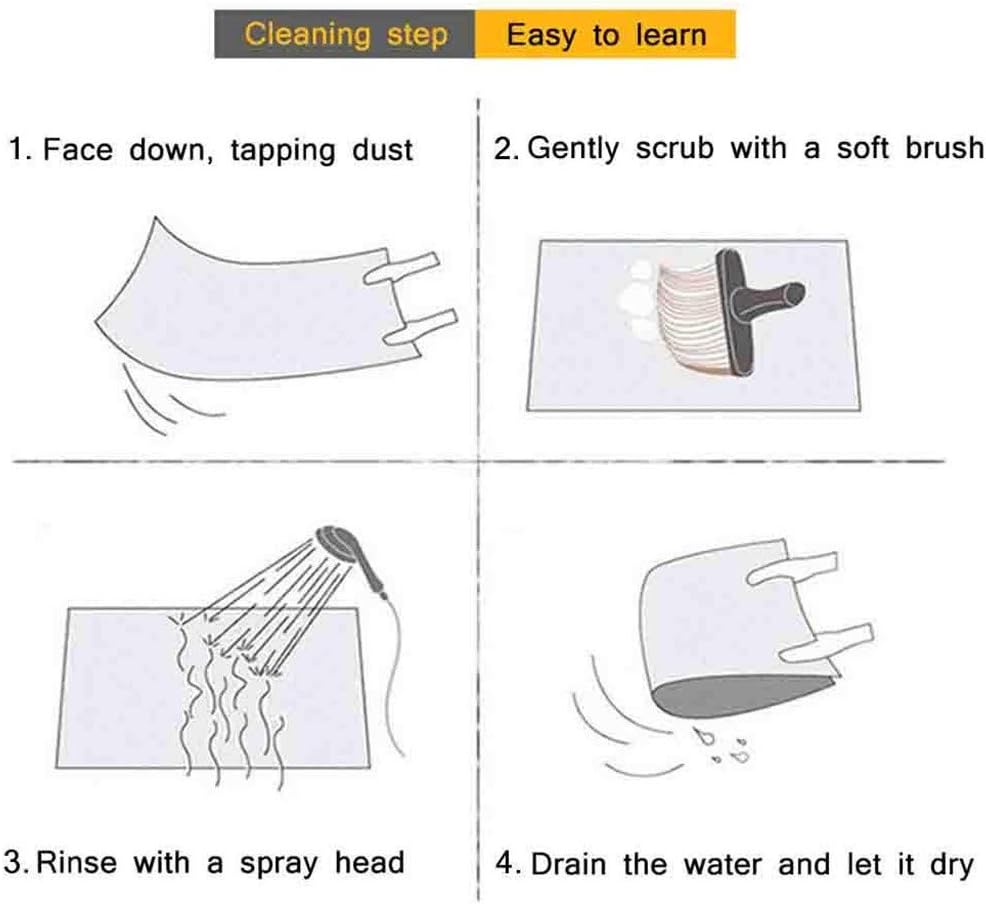 Cleaning step Easy to learn

1. Face down, tapping dust

2. Gently scrub with a soft brush

3. Rinse with a spray head

4. Drain the water and let it dry