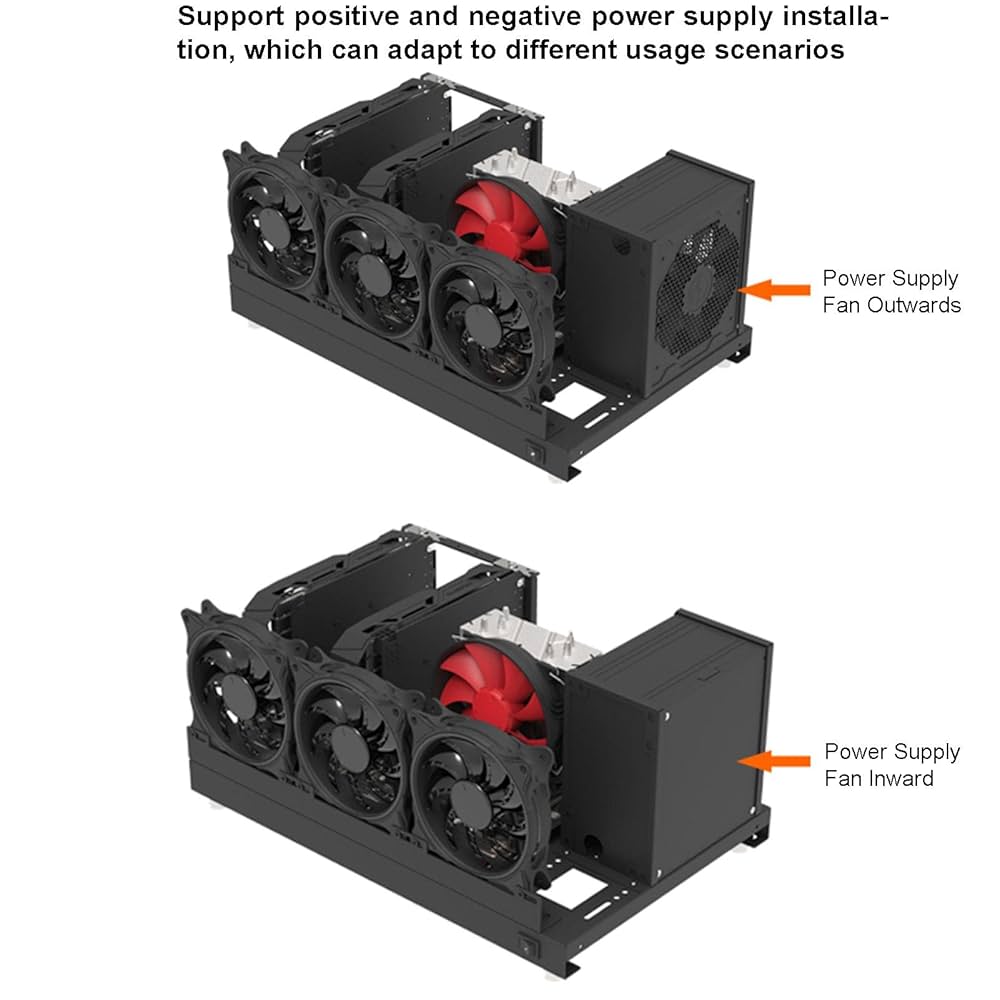 Support positive and negative power supply installation, which can adapt to different usage scenarios

Power Supply Fan Outwards

Power Supply Fan Inward