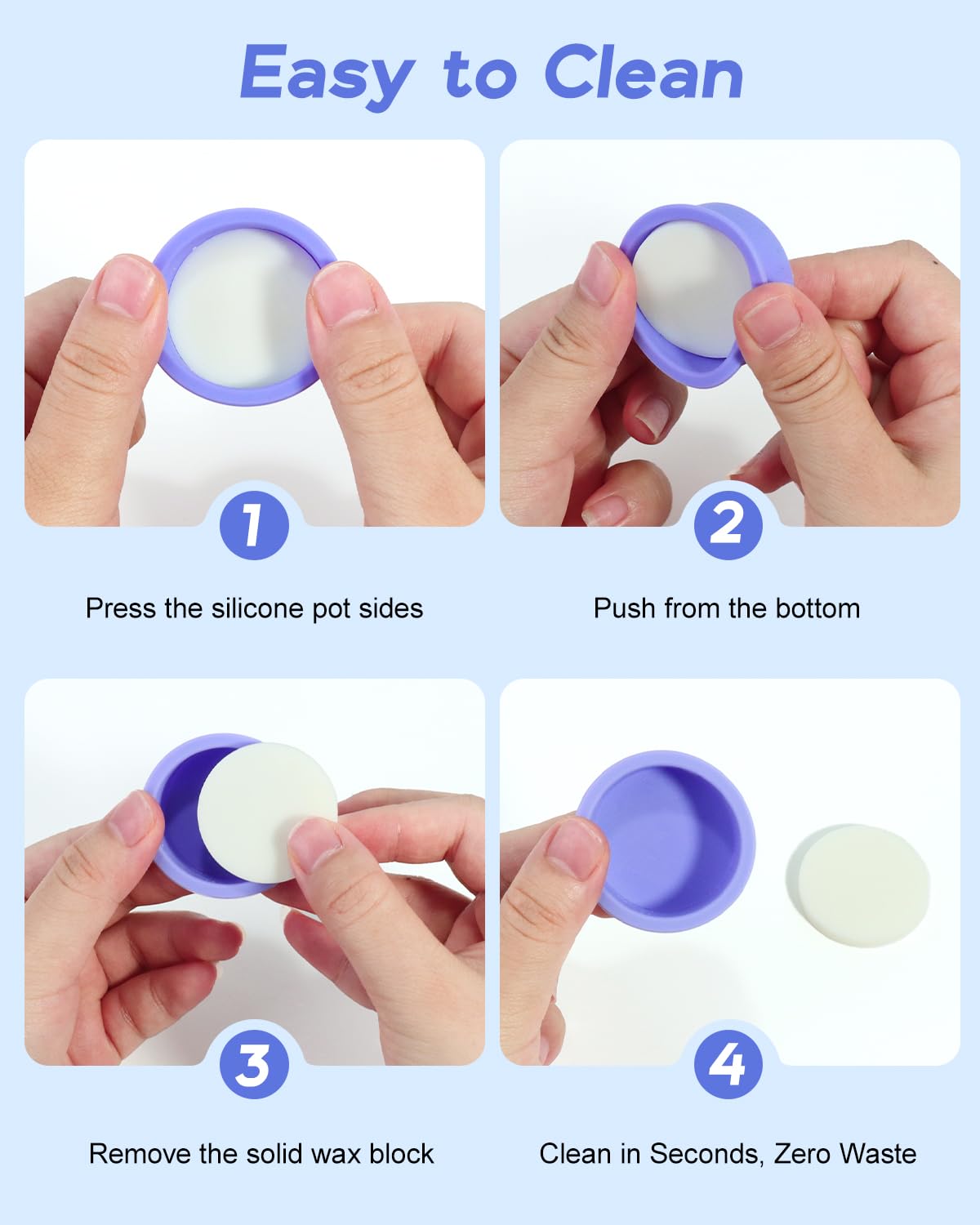 Easy to Clean

1

Press the silicone pot sides

2

Push from the bottom

3

Remove the solid wax block

4

Clean in Seconds, Zero Waste