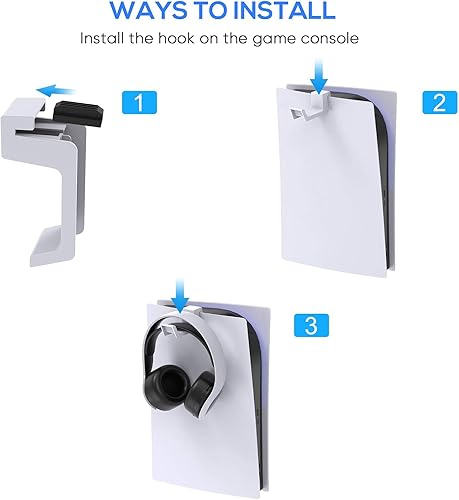 WAYS TO INSTALL

Install the hook on the game console

1

2

3