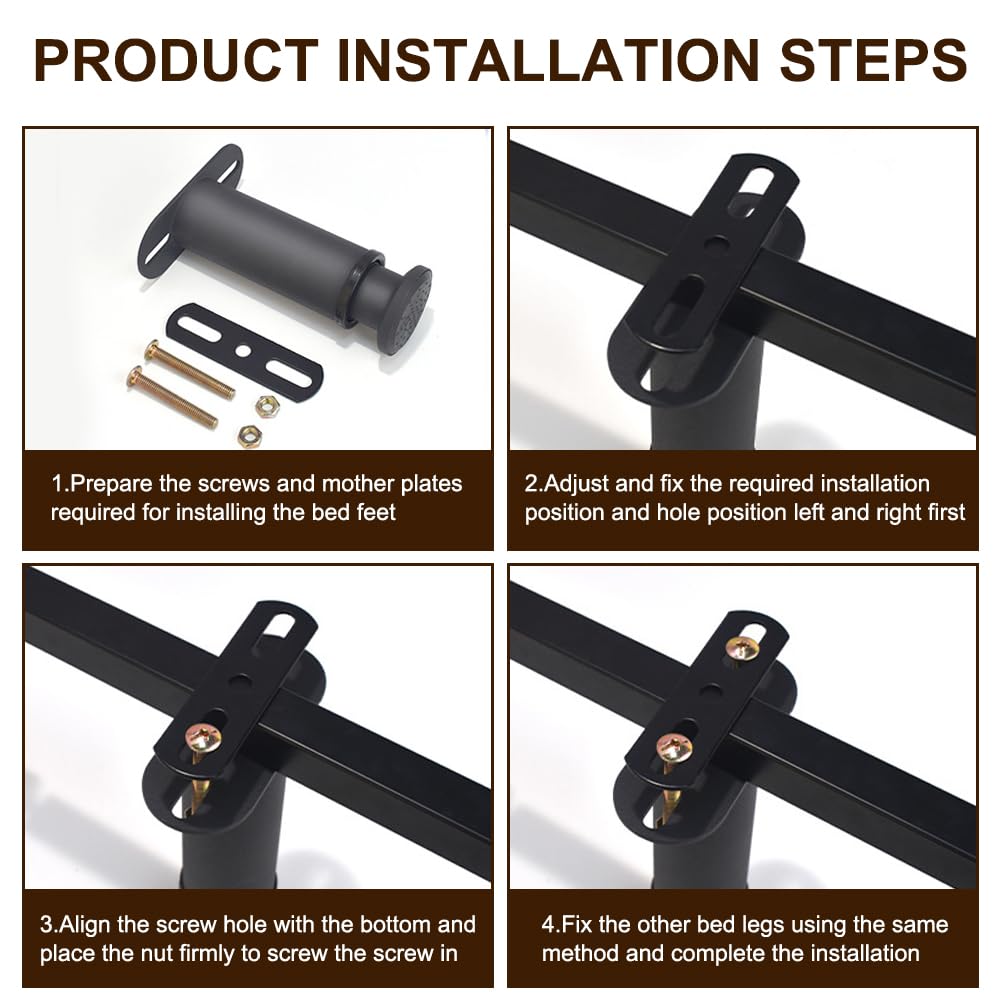 PRODUCT INSTALLATION STEPS

1.Prepare the screws and mother plates required for installing the bed feet

2.Adjust and fix the required installation position and hole position left and right first

3.Align the screw hole with the bottom and place the nut firmly to screw the screw in

4.Fix the other bed legs using the same method and complete the installation