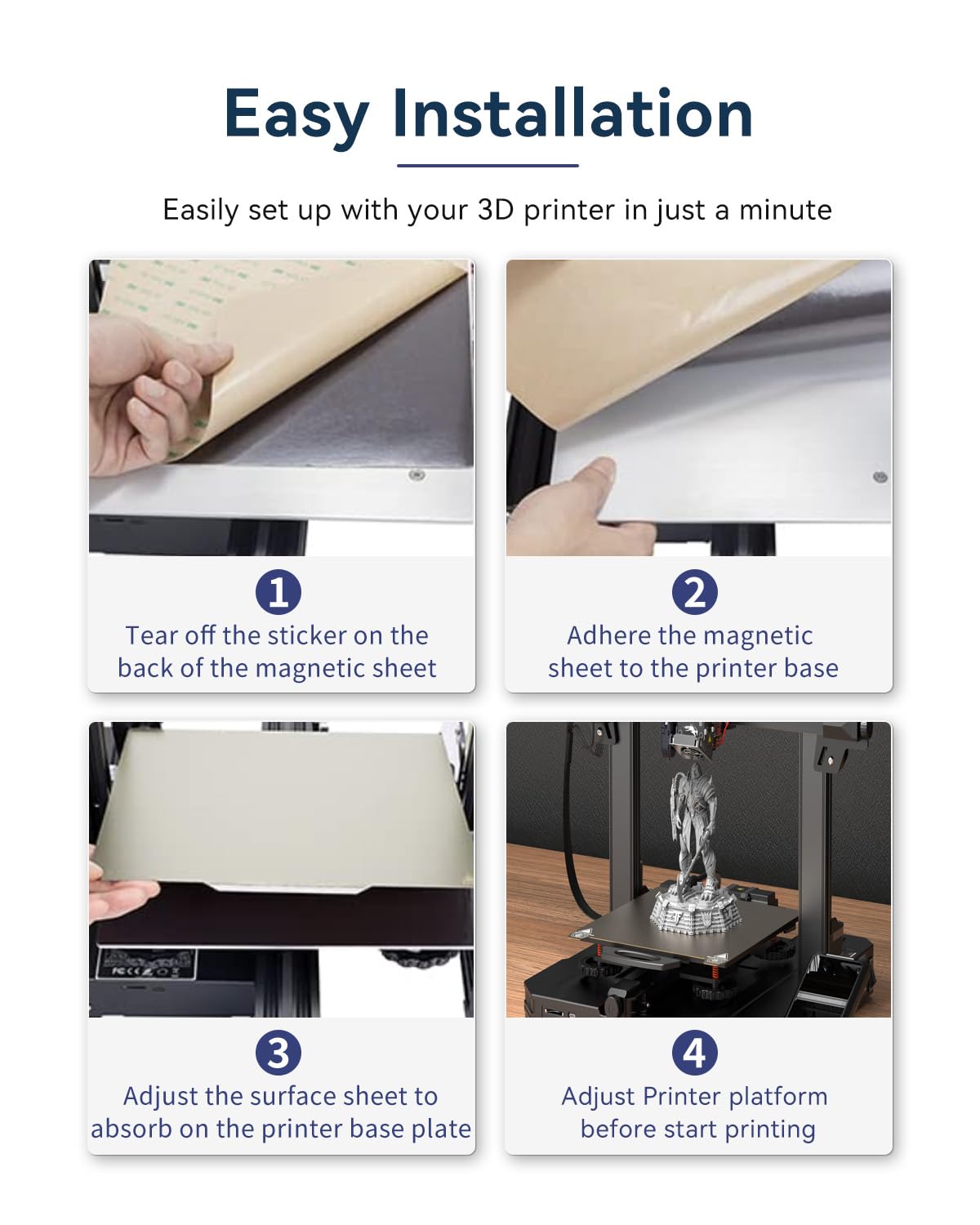 Easy Installation

Easily set up with your 3D printer in just a minute

1
Tear off the sticker on the back of the magnetic sheet

2
Adhere the magnetic sheet to the printer base

3
Adjust the surface sheet to absorb on the printer base plate

4
Adjust Printer platform before start printing