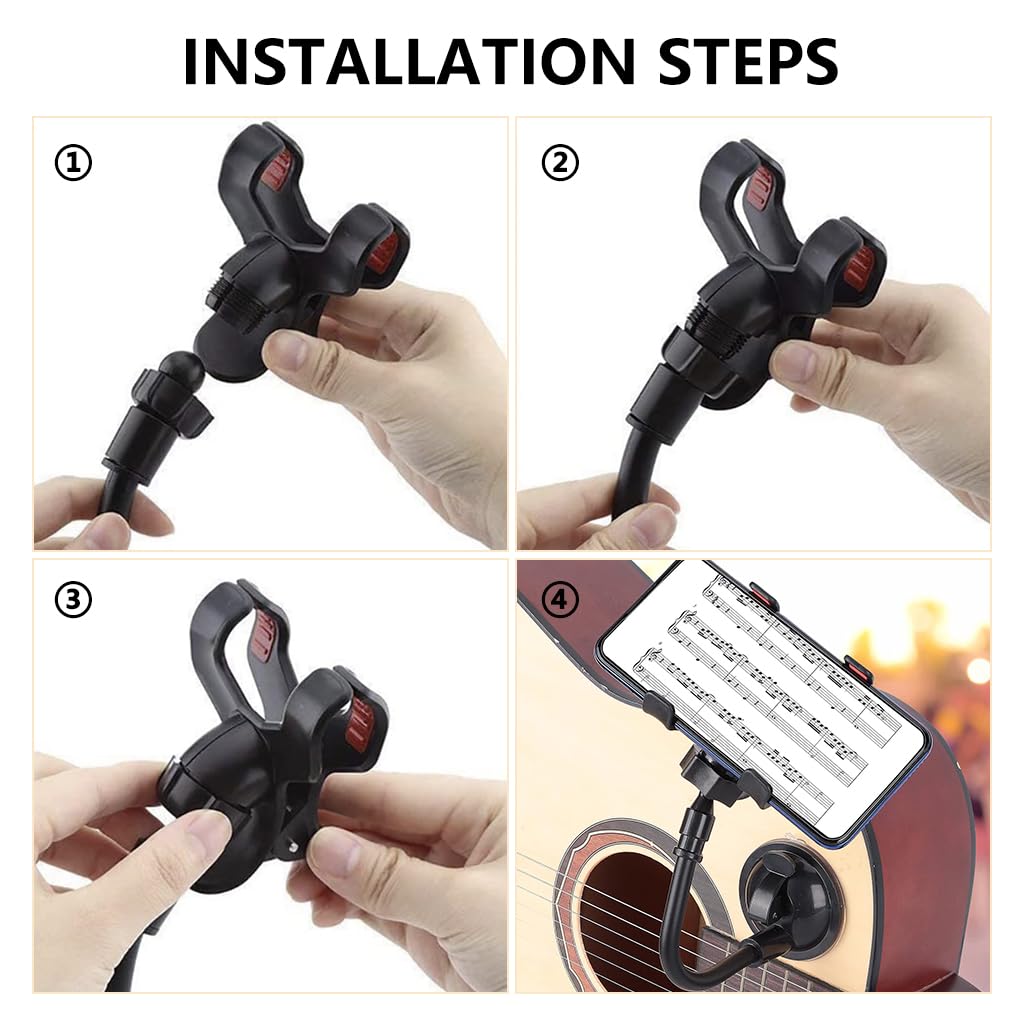 INSTALLATION STEPS

①

②

③

④