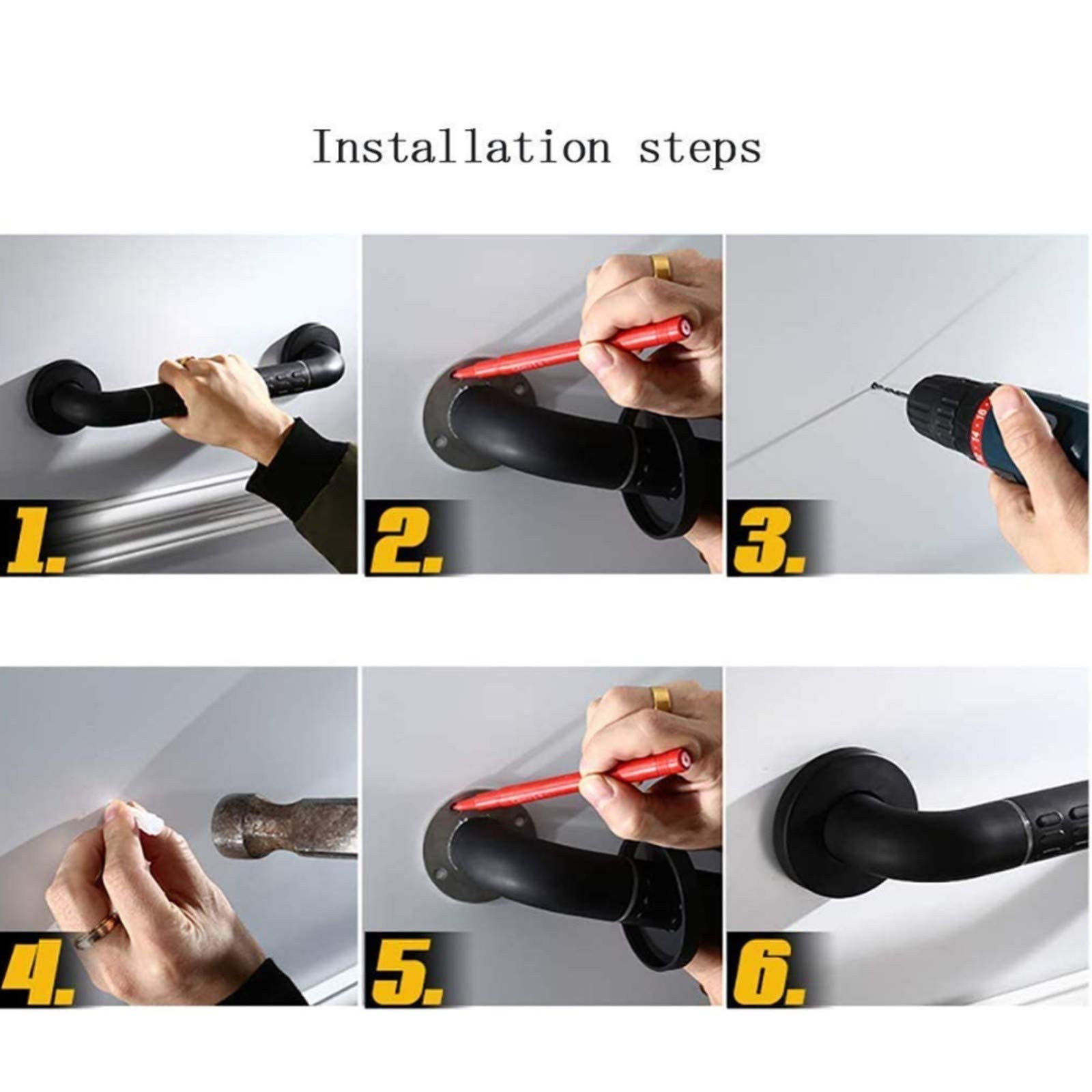 Installation steps

1.

2.

3.

4.

5.

6.